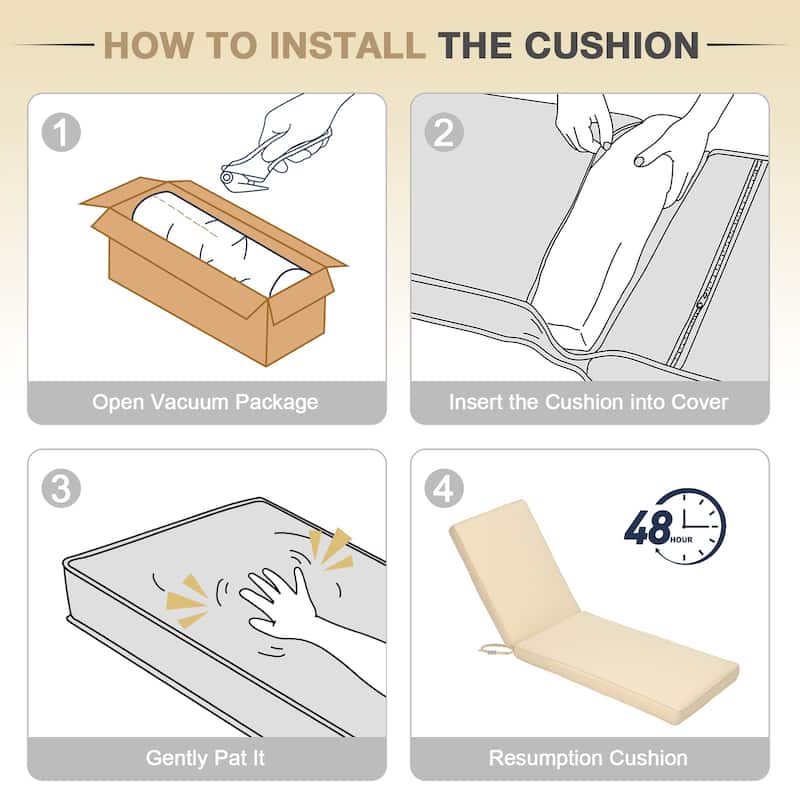 HOW TO INSTALL THE CUSHION

1

Open Vacuum Package

2

Insert the Cushion into Cover

3

Gently Pat It

4

48 HOUR

Resumption Cushion