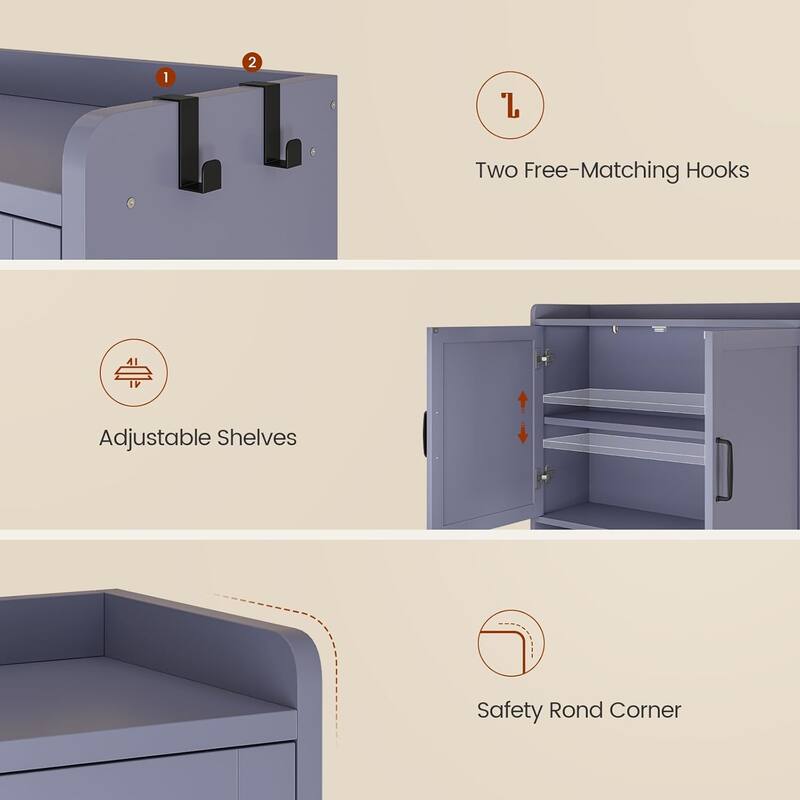 1
2
Two Free-Matching Hooks

Adjustable Shelves

Safety Rond Corner