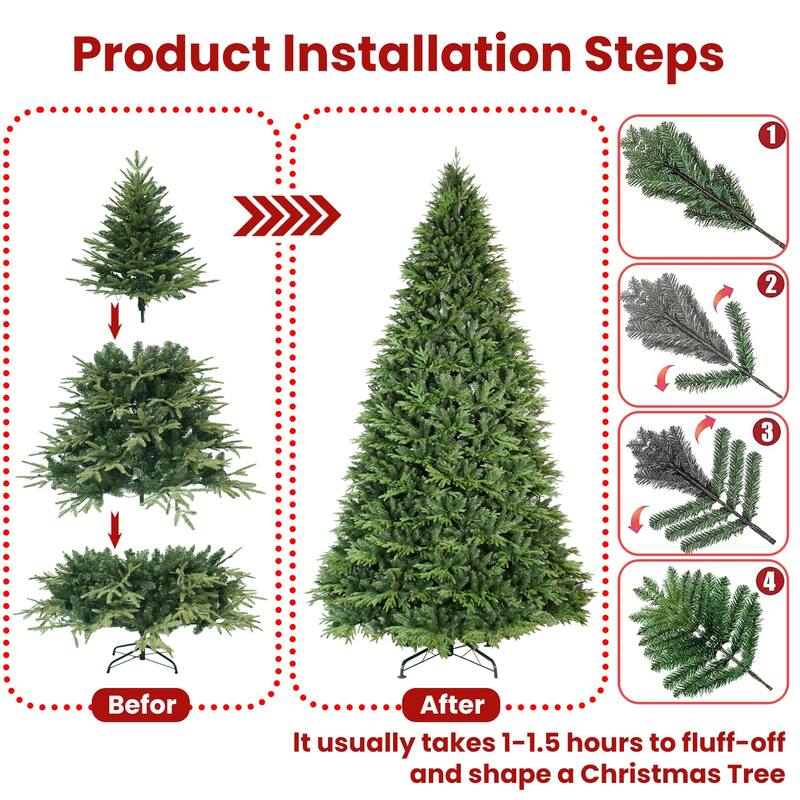 Product Installation Steps

1

2

3

4

Befor

After

It usually takes 1-1.5 hours to fluff-off and shape a Christmas Tree