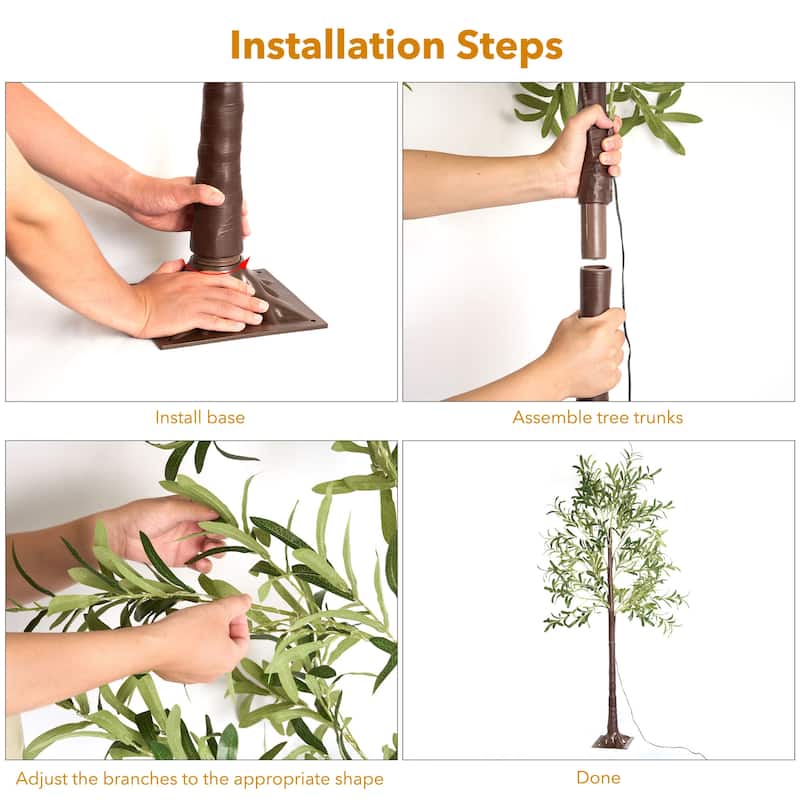 Installation Steps

Install base

Assemble tree trunks

Adjust the branches to the appropriate shape

Done