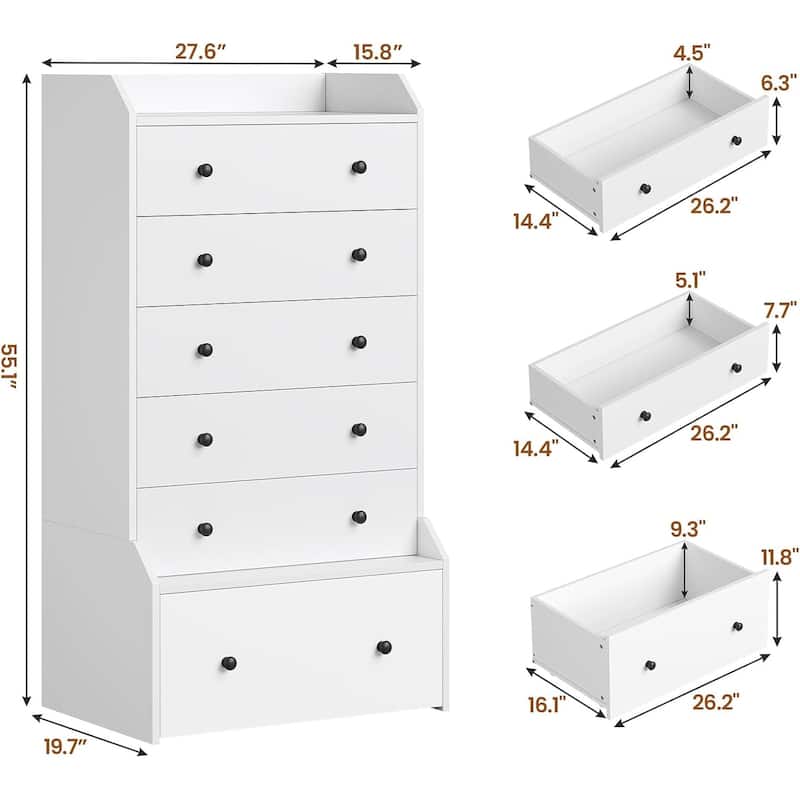 27.6"
15.8"
55.1"
19.7"

4.5"
6.3"
14.4"
26.2"

5.1"
7.7"
14.4"
26.2"

9.3"
11.8"
16.1"
26.2"