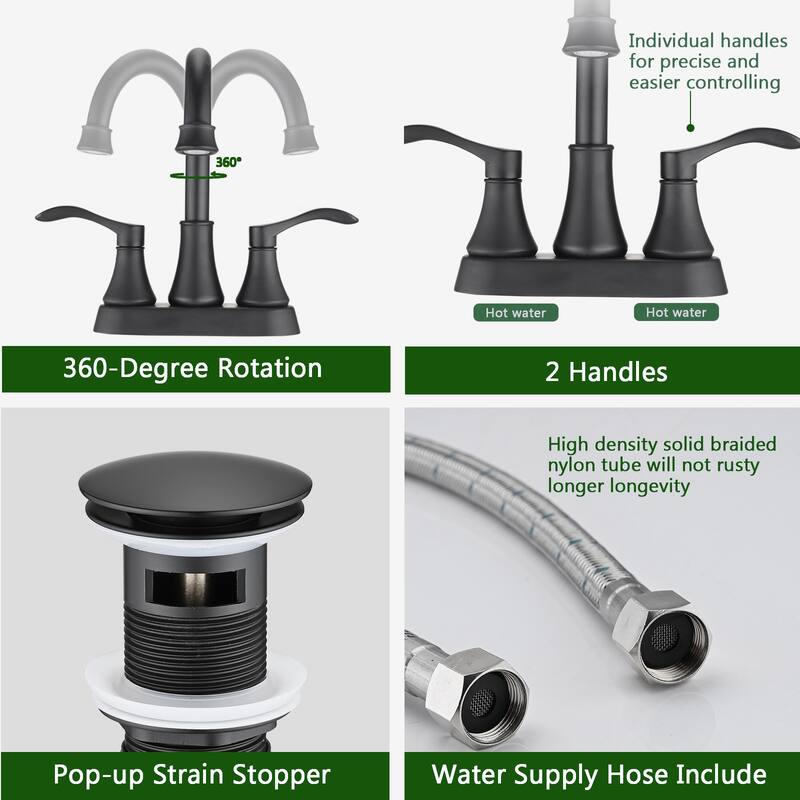 360°

360-Degree Rotation

Individual handles for precise and easier controlling

Hot water

Hot water

2 Handles

Pop-up Strain Stopper

High density solid braided nylon tube will not rusty longer longevity

Water Supply Hose Include