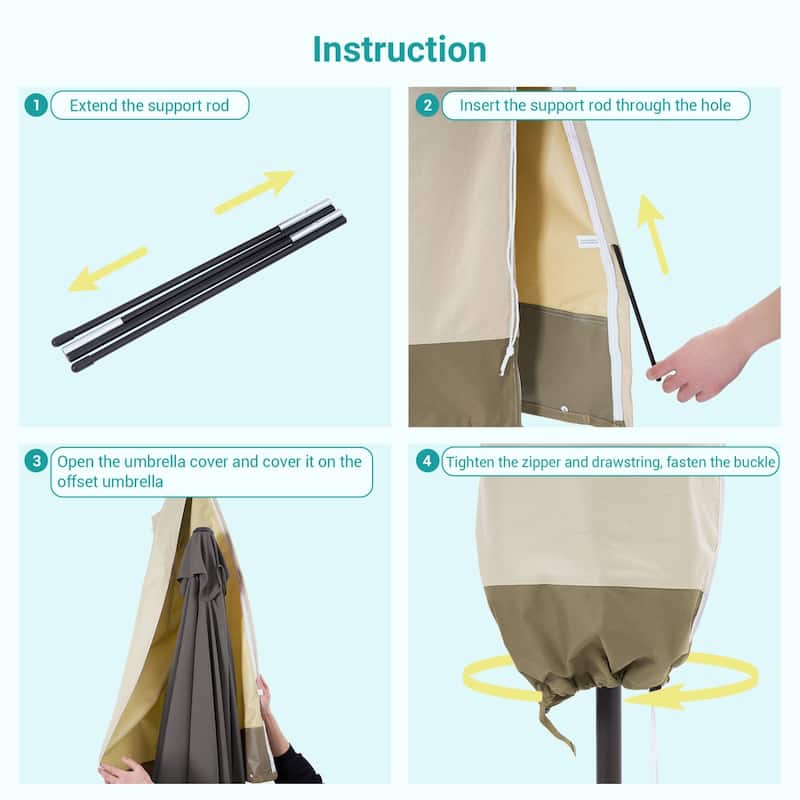 Instruction

1 Extend the support rod

2 Insert the support rod through the hole

3 Open the umbrella cover and cover it on the offset umbrella

4 Tighten the zipper and drawstring, fasten the buckle