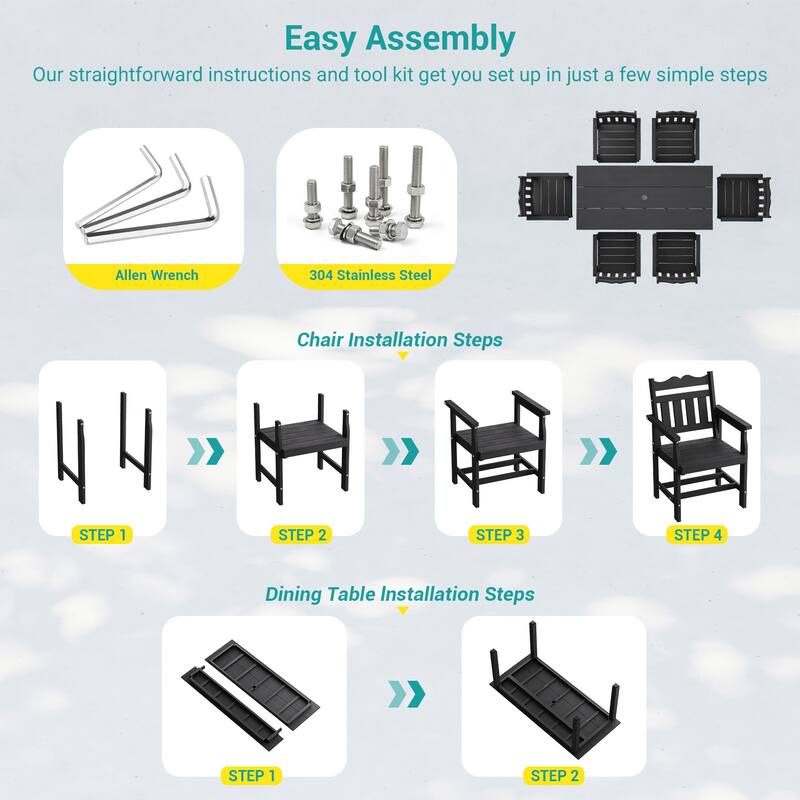 Easy Assembly

Our straightforward instructions and tool kit get you set up in just a few simple steps

Allen Wrench

304 Stainless Steel

Chair Installation Steps

STEP 1

STEP 2

STEP 3

STEP 4

Dining Table Installation Steps

STEP 1

STEP 2