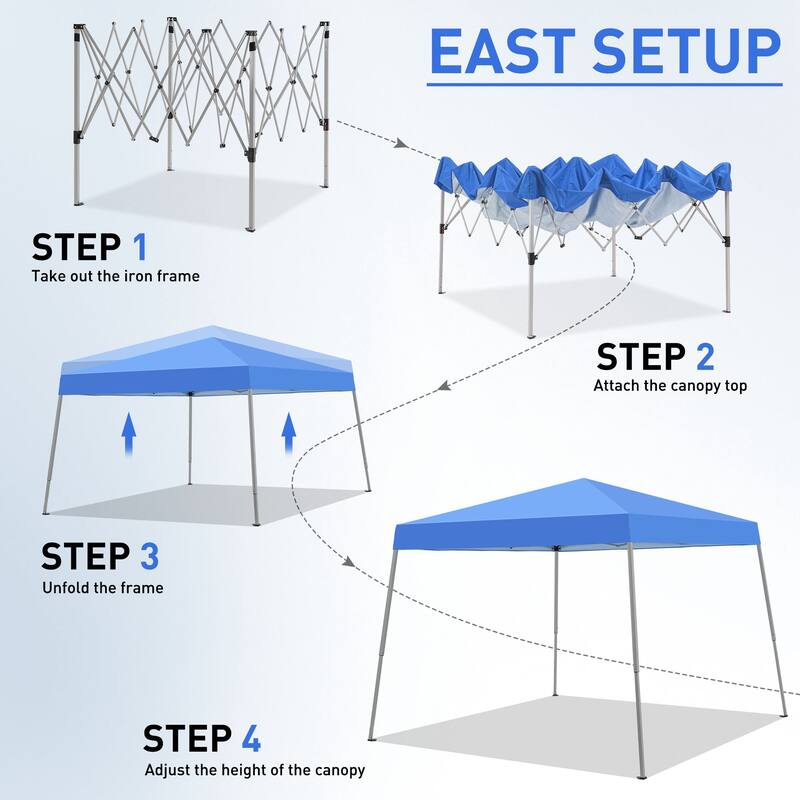 EAST SETUP

STEP 1
Take out the iron frame

STEP 2
Attach the canopy top

STEP 3
Unfold the frame

STEP 4
Adjust the height of the canopy