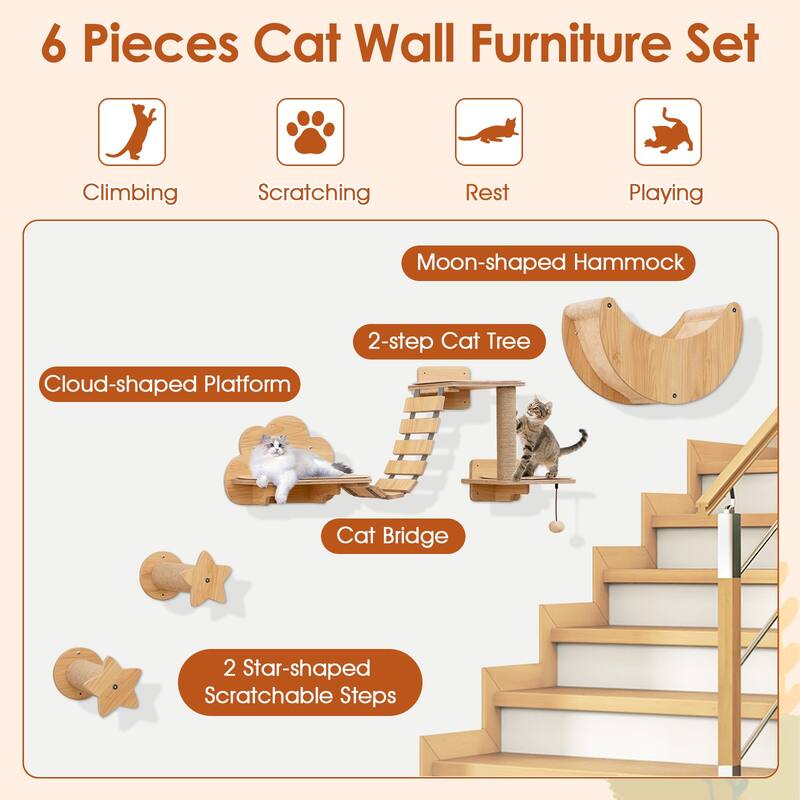 6 Pieces Cat Wall Furniture Set

Climbing

Scratching

Rest

Playing

Moon-shaped Hammock

2-step Cat Tree

Cloud-shaped Platform

Cat Bridge

2 Star-shaped Scratchable Steps