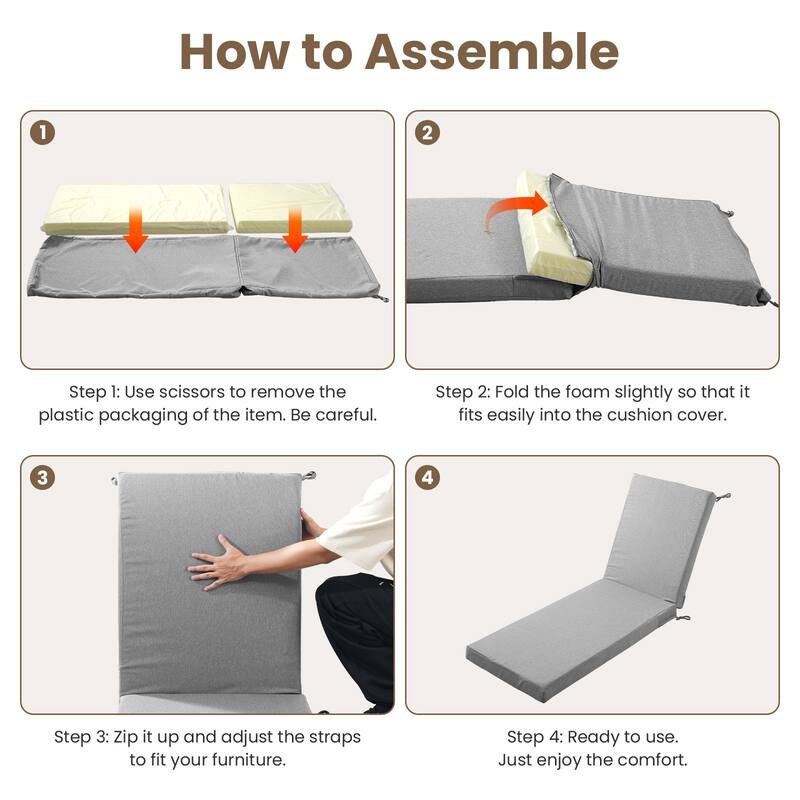 How to Assemble

1

Step 1: Use scissors to remove the plastic packaging of the item. Be careful.

2

Step 2: Fold the foam slightly so that it fits easily into the cushion cover.

3

Step 3: Zip it up and adjust the straps to fit your furniture.

4

Step 4: Ready to use. Just enjoy the comfort.