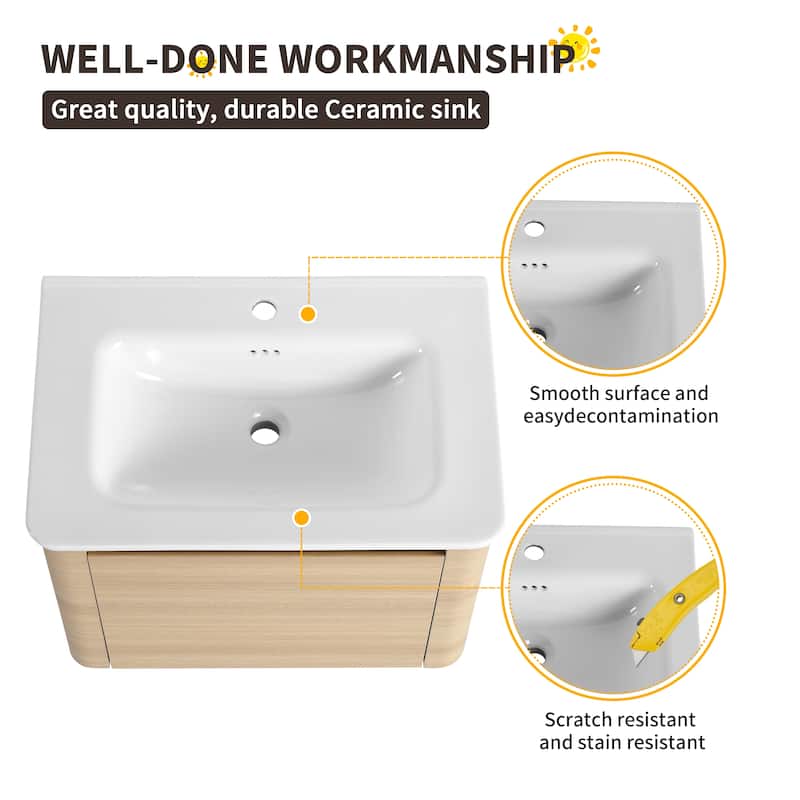 WELL-DONE WORKMANSHIP

Great quality, durable Ceramic sink

Smooth surface and easydecontamination

Scratch resistant and stain resistant