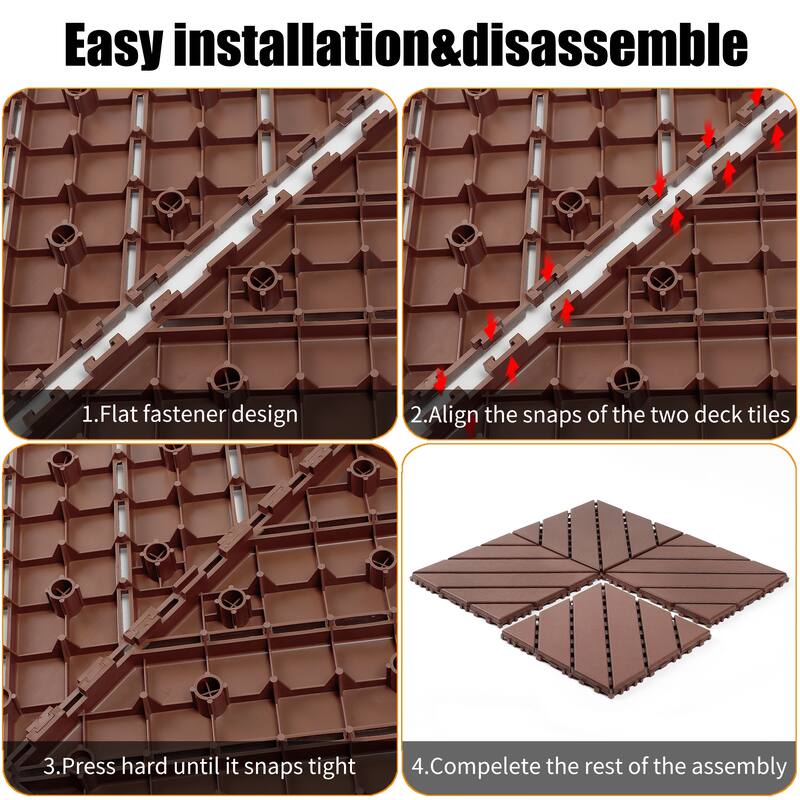 Easy installation&disassemble

1.Flat fastener design

2.Align the snaps of the two deck tiles

3.Press hard until it snaps tight

4.Compelete the rest of the assembly