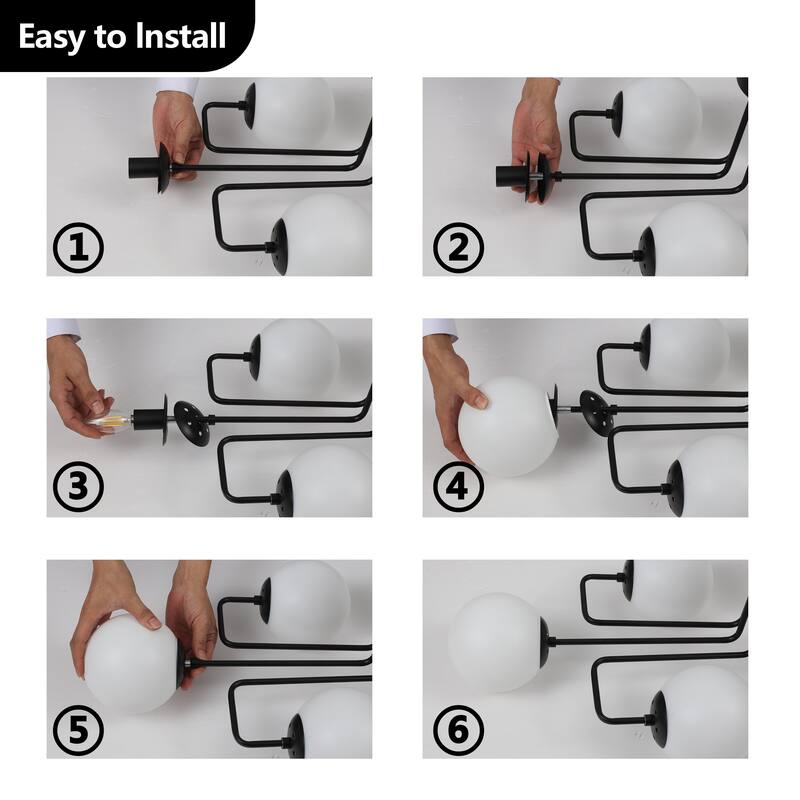 Easy to Install

①

②

③

④

⑤

⑥