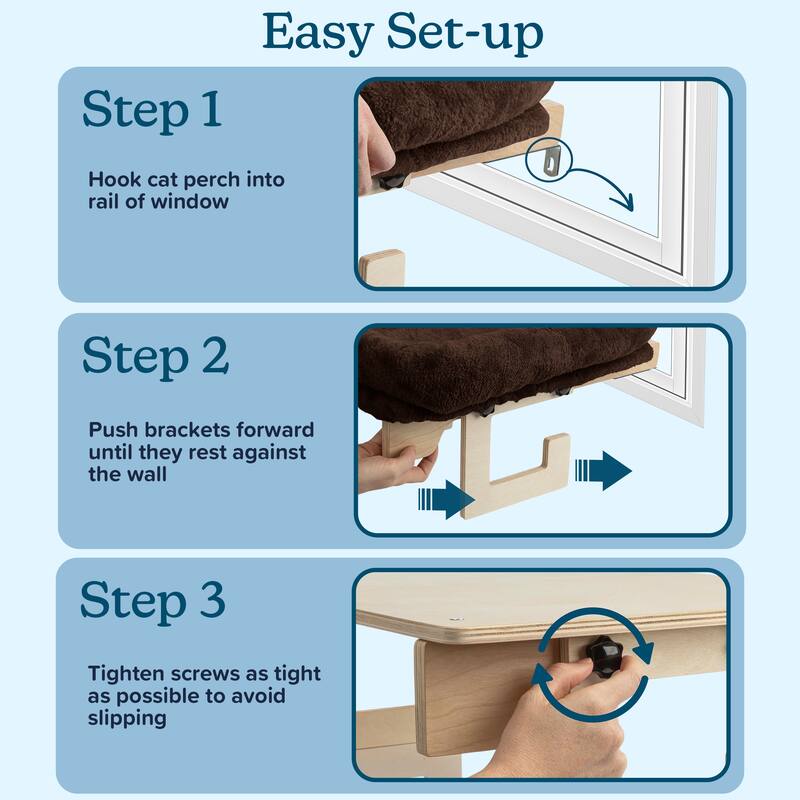 Easy Set-up

Step 1

Hook cat perch into rail of window

Step 2

Push brackets forward until they rest against the wall

Step 3

Tighten screws as tight as possible to avoid slipping