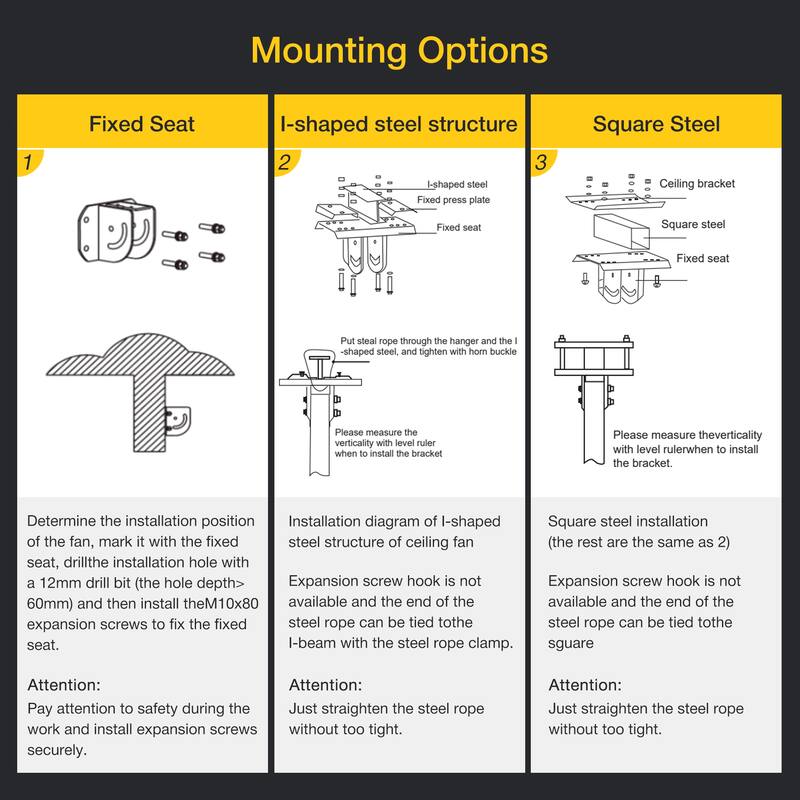 Mounting Options

Fixed Seat

1

Determine the installation position of the fan, mark it with the fixed seat, drillthe installation hole with a 12mm drill bit (the hole depth> 60mm) and then install theM10x80 expansion screws to fix the fixed seat.

Attention:
Pay attention to safety during the work and install expansion screws securely.

I-shaped steel structure

2

I-shaped steel
Fixed press plate
Fixed seat

Put steal rope through the hanger and the I -shaped steel, and tighten with horn buckle

Please measure the verticality with level ruler when to install the bracket

Installation diagram of I-shaped steel structure of ceiling fan

Expansion screw hook is not available and the end of the steel rope can be tied tothe I-beam with the steel rope clamp.

Attention:
Just straighten the steel rope without too tight.

Square Steel

3

Ceiling bracket
Square steel
Fixed seat

Please measure theverticality with level rulerwhen to install the bracket.

Square steel installation (the rest are the same as 2)

Expansion screw hook is not available and the end of the steel rope can be tied tothe sguare

Attention:
Just straighten the steel rope without too tight.