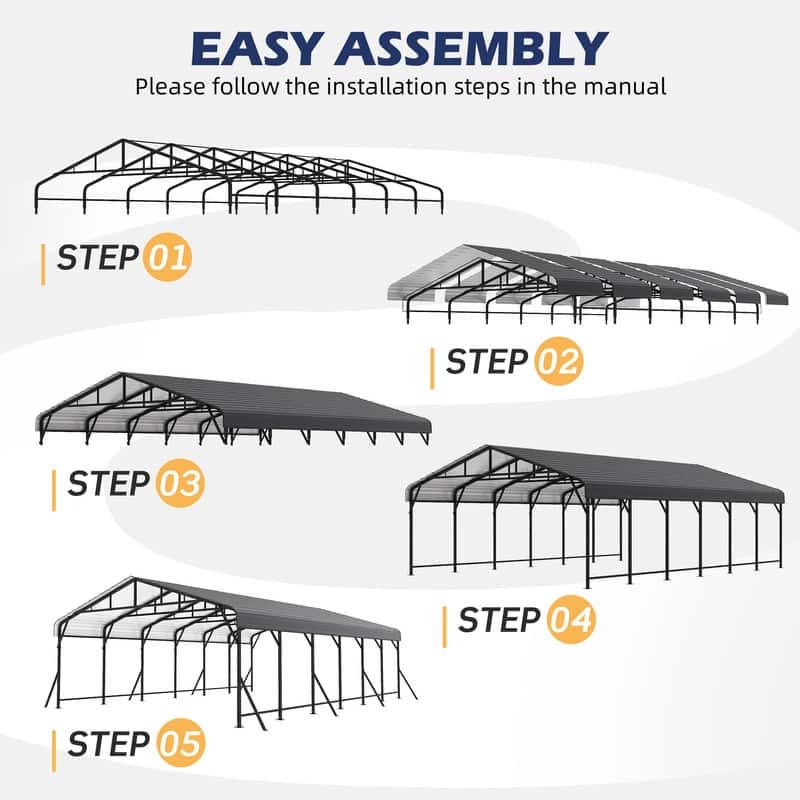 EASY ASSEMBLY
Please follow the installation steps in the manual

STEP 01

STEP 02

STEP 03

STEP 04

STEP 05