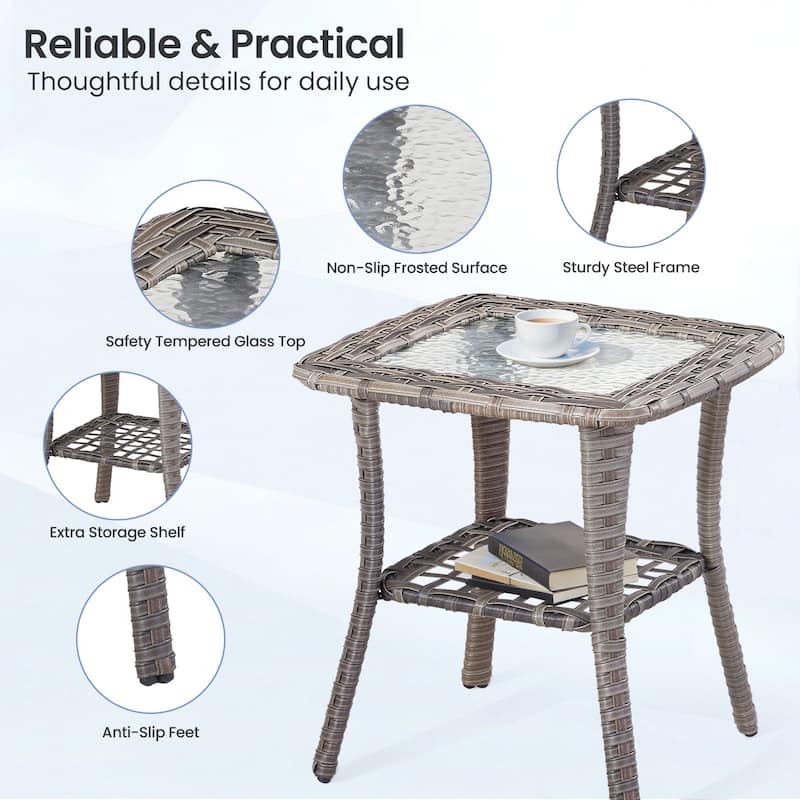 Reliable & Practical
Thoughtful details for daily use

Non-Slip Frosted Surface

Sturdy Steel Frame

Safety Tempered Glass Top

Extra Storage Shelf

Anti-Slip Feet