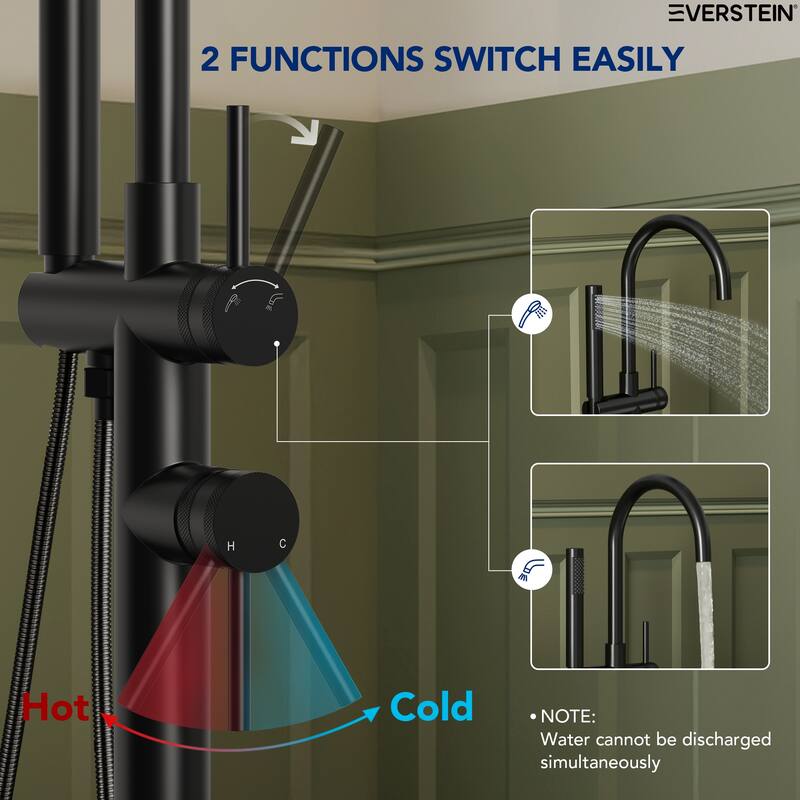 EVERSTEIN®

2 FUNCTIONS SWITCH EASILY

H C

Hot

Cold

• NOTE:
Water cannot be discharged simultaneously