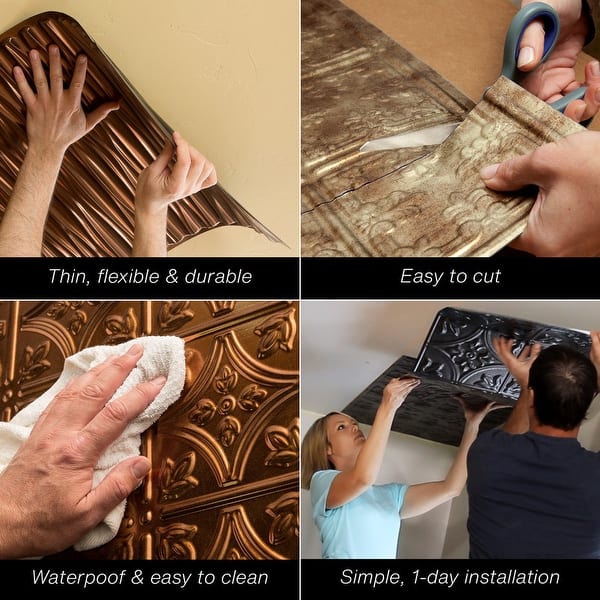 Thin, flexible & durable

Easy to cut

Waterpoof & easy to clean

Simple, 1-day installation