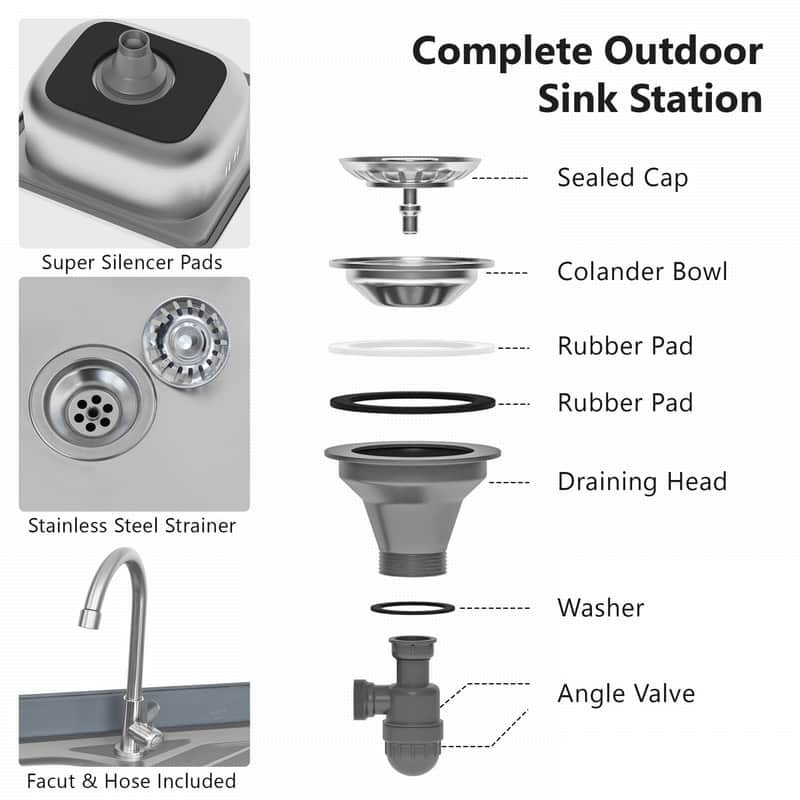 Complete Outdoor Sink Station

Super Silencer Pads

Stainless Steel Strainer

Facut & Hose Included

Sealed Cap

Colander Bowl

Rubber Pad

Rubber Pad

Draining Head

Washer

Angle Valve