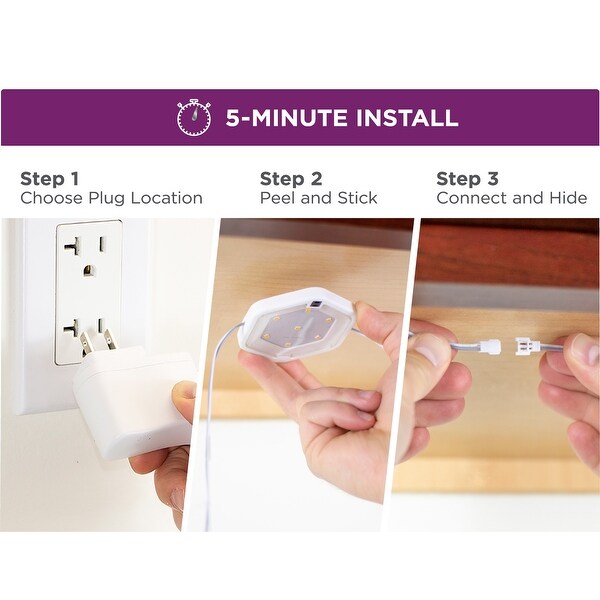 5-MINUTE INSTALL

Step 1
Choose Plug Location

Step 2
Peel and Stick

Step 3
Connect and Hide