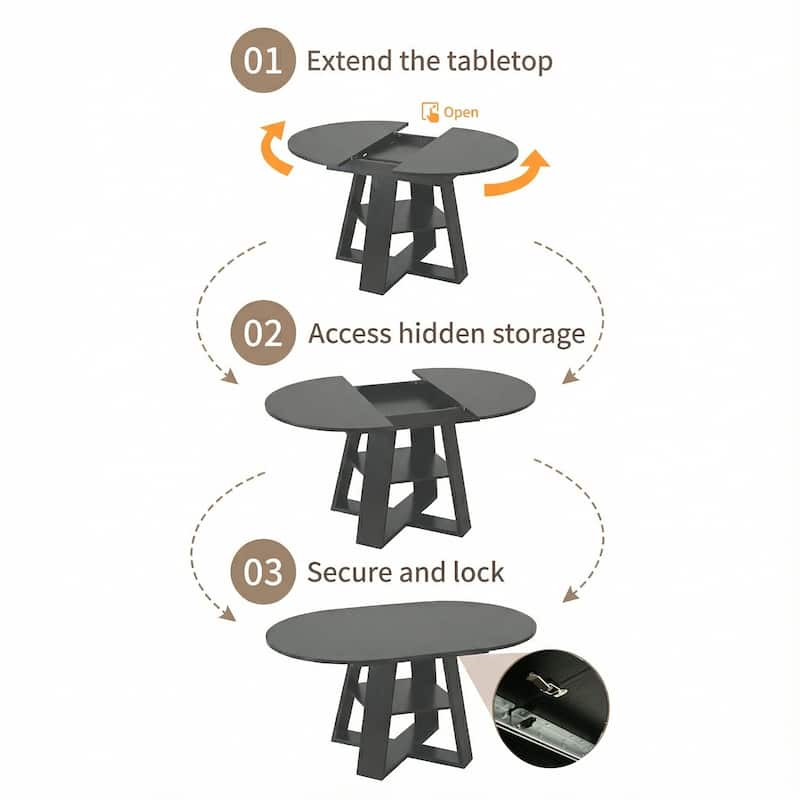 01 Extend the tabletop

Open

02 Access hidden storage

03 Secure and lock