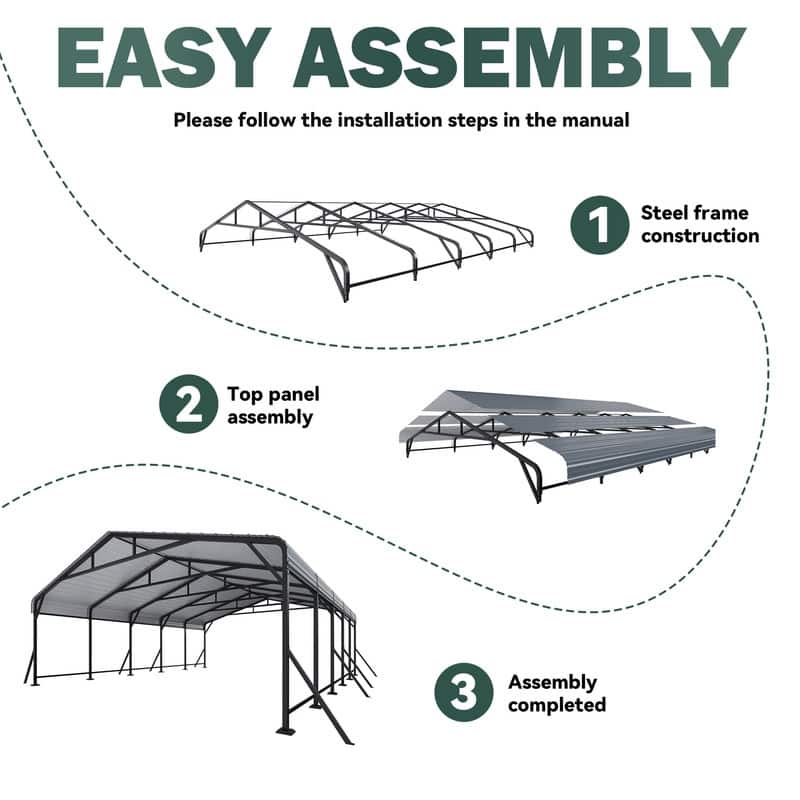 EASY ASSEMBLY

Please follow the installation steps in the manual

1 Steel frame construction

2 Top panel assembly

3 Assembly completed