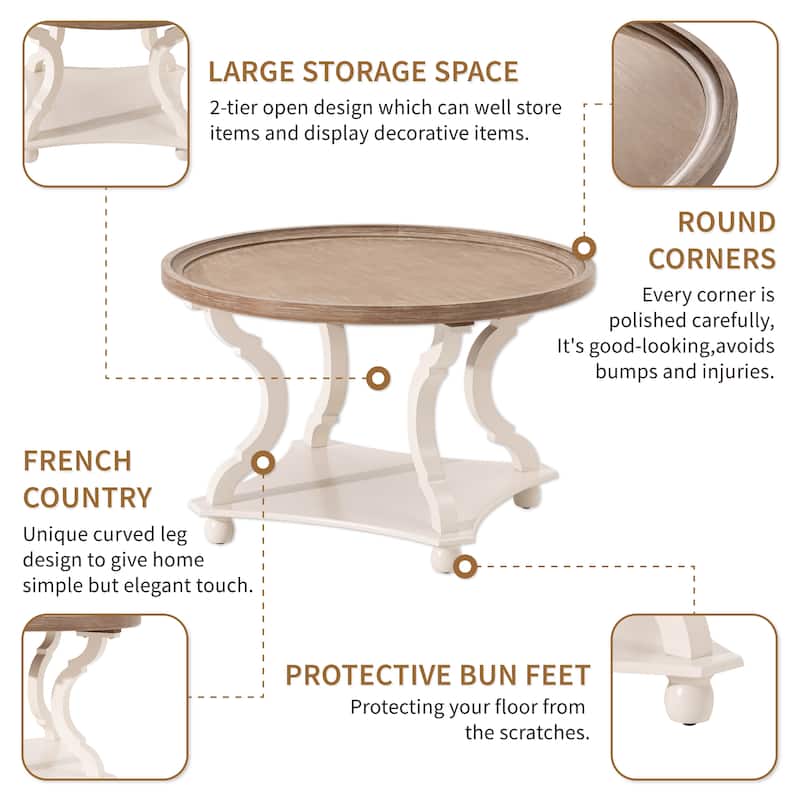 LARGE STORAGE SPACE
2-tier open design which can well store items and display decorative items.

ROUND CORNERS
Every corner is polished carefully, It's good-looking,avoids bumps and injuries.

FRENCH COUNTRY
Unique curved leg design to give home simple but elegant touch.

PROTECTIVE BUN FEET
Protecting your floor from the scratches.