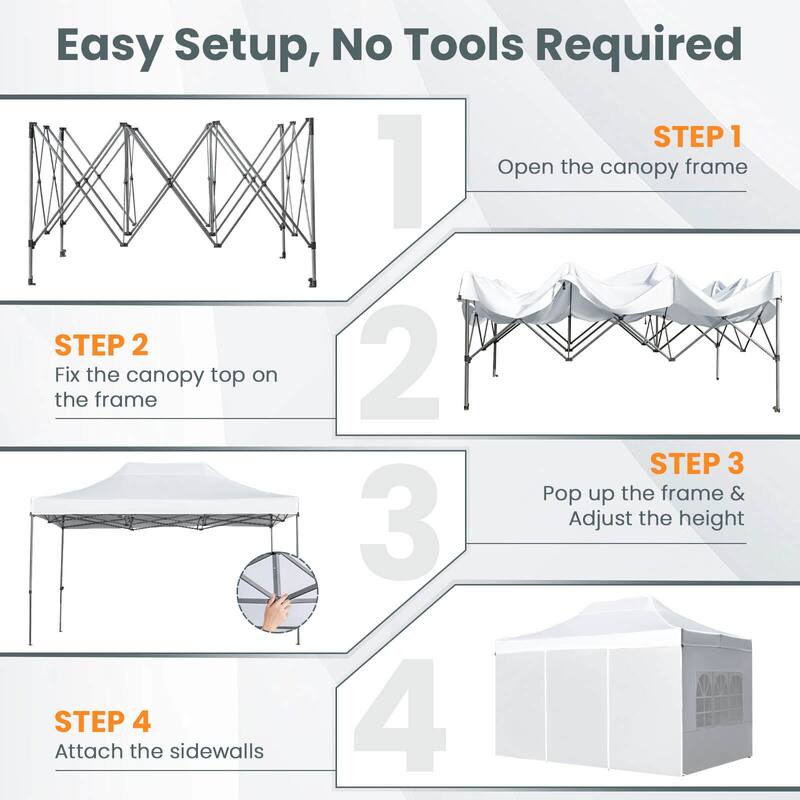 Easy Setup, No Tools Required

1

STEP 1
Open the canopy frame

2

STEP 2
Fix the canopy top on the frame

3

STEP 3
Pop up the frame & Adjust the height

4

STEP 4
Attach the sidewalls