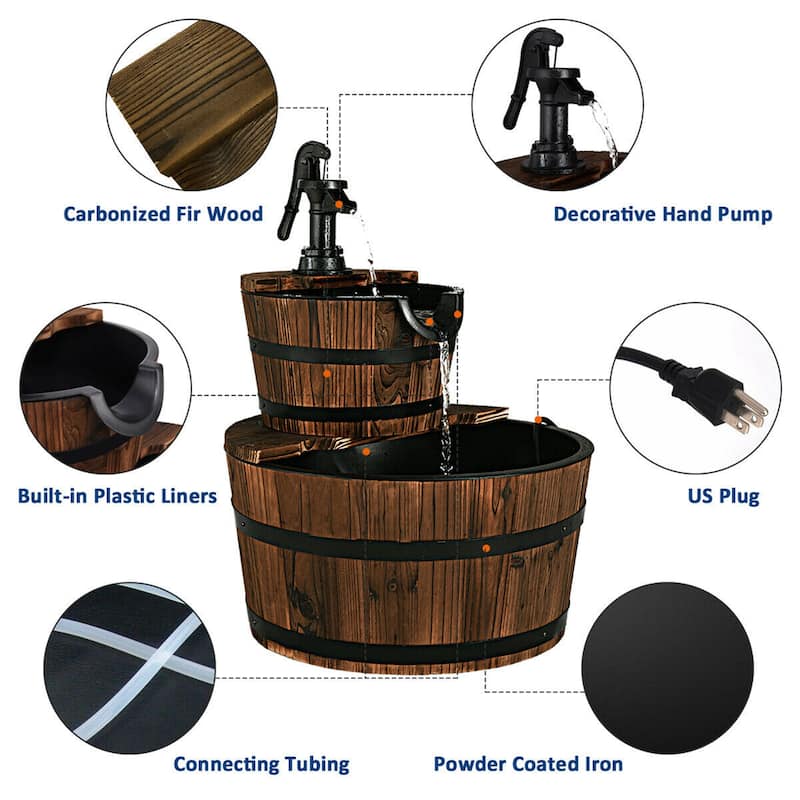 Carbonized Fir Wood

Decorative Hand Pump

Built-in Plastic Liners

US Plug

Connecting Tubing

Powder Coated Iron