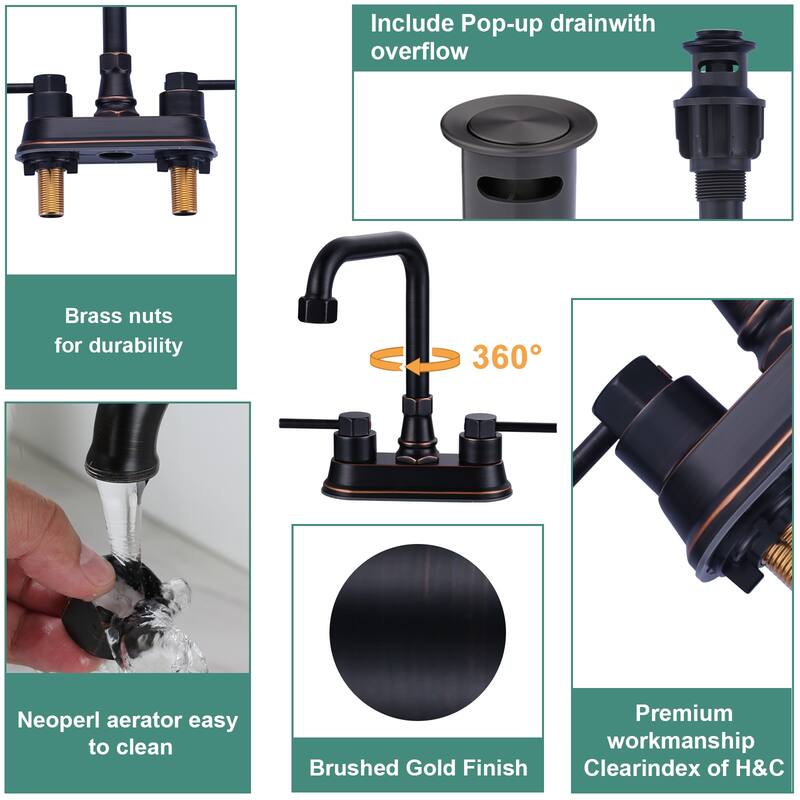 Include Pop-up drainwith overflow

Brass nuts for durability

360°

Neoperl aerator easy to clean

Brushed Gold Finish

Premium workmanship Clearindex of H&C