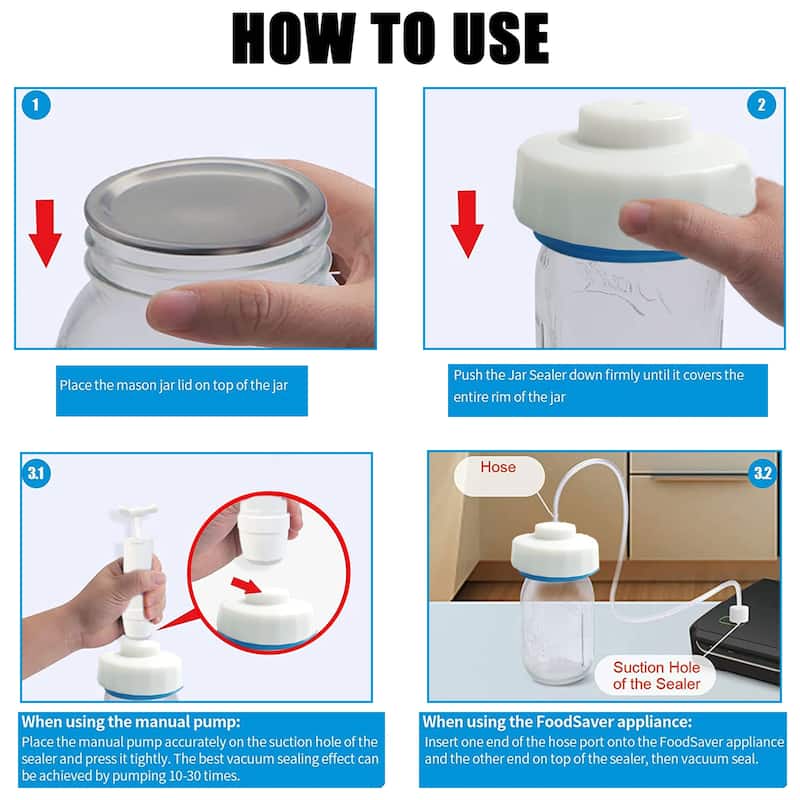 HOW TO USE

1

Place the mason jar lid on top of the jar

2

Push the Jar Sealer down firmly until it covers the entire rim of the jar

3.1

When using the manual pump:
Place the manual pump accurately on the suction hole of the sealer and press it tightly. The best vacuum sealing effect can be achieved by pumping 10-30 times.

3.2

Hose

Suction Hole of the Sealer

When using the FoodSaver appliance:
Insert one end of the hose port onto the FoodSaver appliance and the other end on top of the sealer, then vacuum seal.