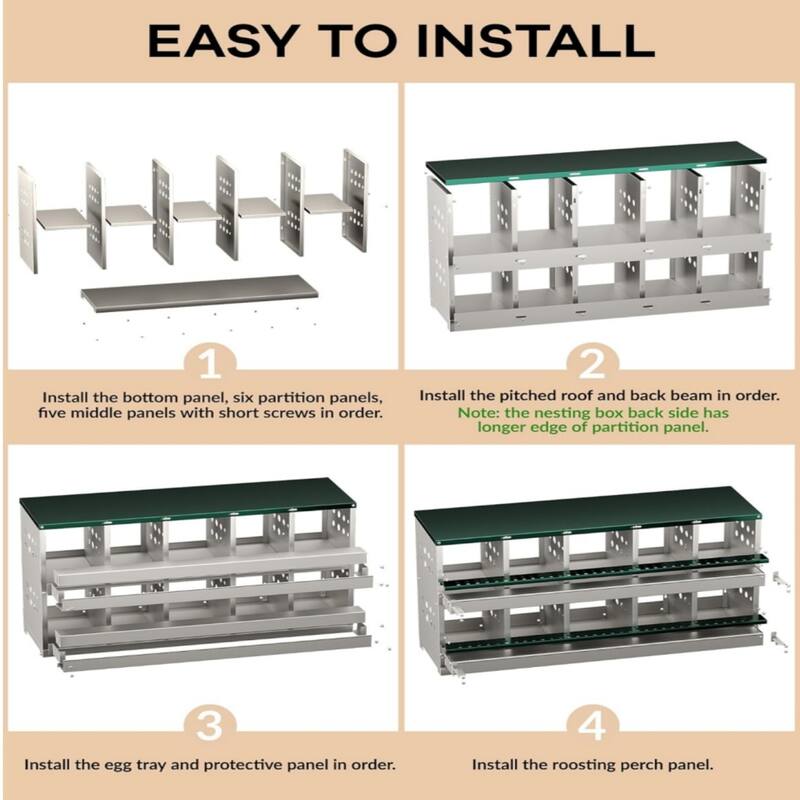 EASY TO INSTALL

1

Install the bottom panel, six partition panels, five middle panels with short screws in order.

2

Install the pitched roof and back beam in order.

Note: the nesting box back side has longer edge of partition panel.

3

Install the egg tray and protective panel in order.

4

Install the roosting perch panel.