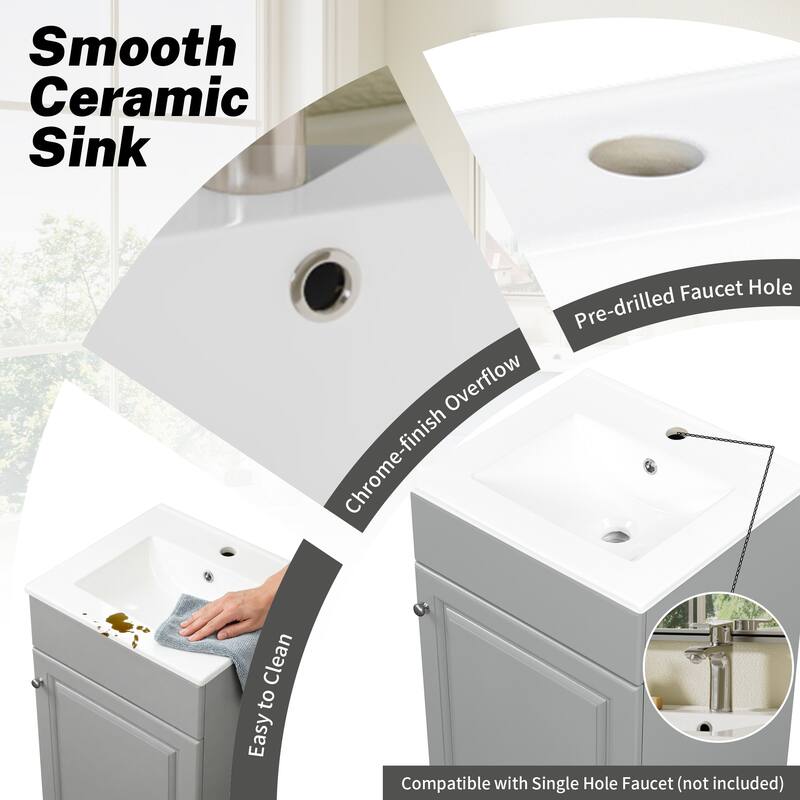 Smooth Ceramic Sink

Pre-drilled Faucet Hole

Chrome-finish Overflow

Easy to Clean

Compatible with Single Hole Faucet (not included)