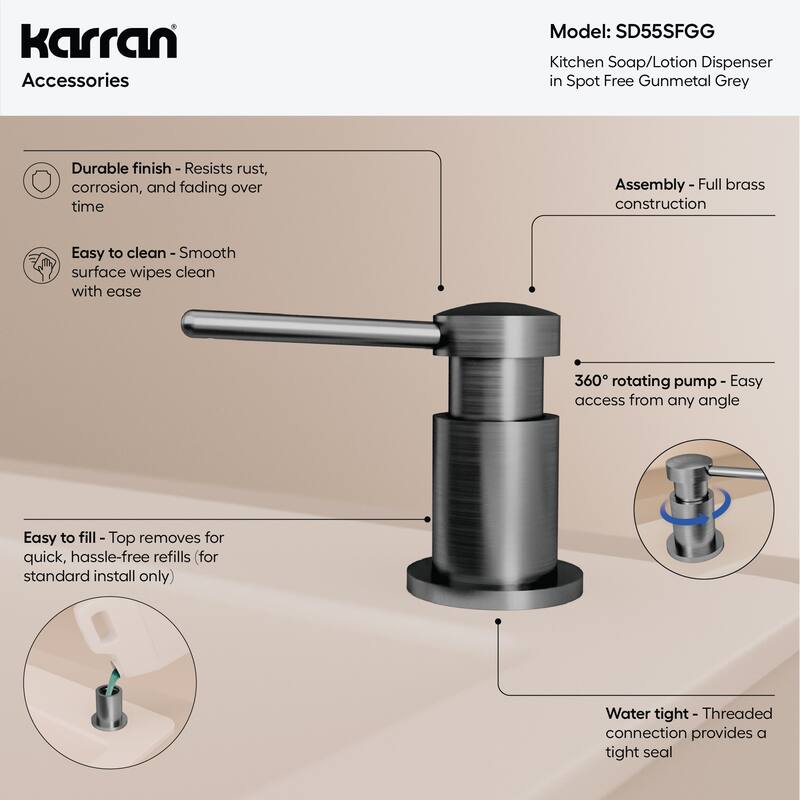 karran®
Accessories

Model: SD55SFGG

Kitchen Soap/Lotion Dispenser in Spot Free Gunmetal Grey

Durable finish - Resists rust, corrosion, and fading over time

Easy to clean - Smooth surface wipes clean with ease

Assembly - Full brass construction

360° rotating pump - Easy access from any angle

Easy to fill - Top removes for quick, hassle-free refills (for standard install only)

Water tight - Threaded connection provides a tight seal