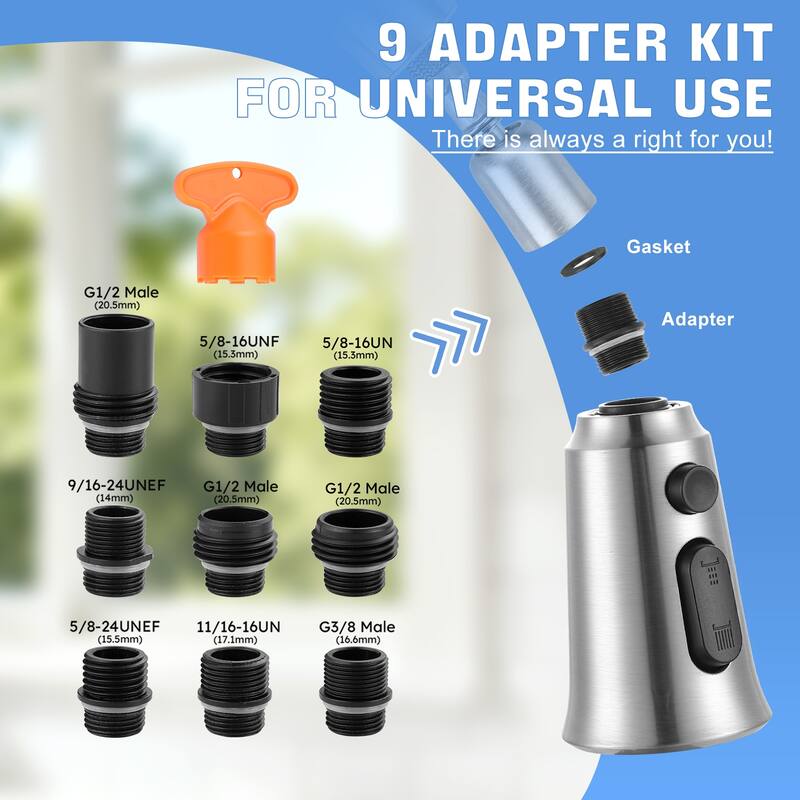 9 ADAPTER KIT
FOR UNIVERSAL USE

There is always a right for you!

Gasket

Adapter

G1/2 Male
(20.5mm)

5/8-16UNF
(15.3mm)

5/8-16UN
(15.3mm)

9/16-24UNEF
(14mm)

G1/2 Male
(20.5mm)

G1/2 Male
(20.5mm)

5/8-24UNEF
(15.5mm)

11/16-16UN
(17.1mm)

G3/8 Male
(16.6mm)