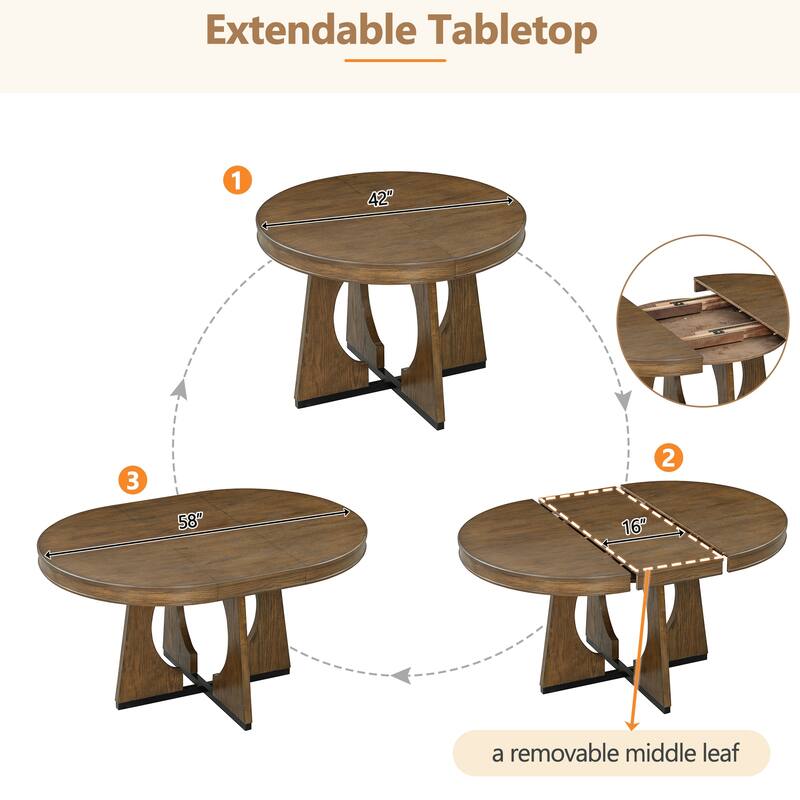 Extendable Tabletop

1

42"

2

16"

3

58"

a removable middle leaf