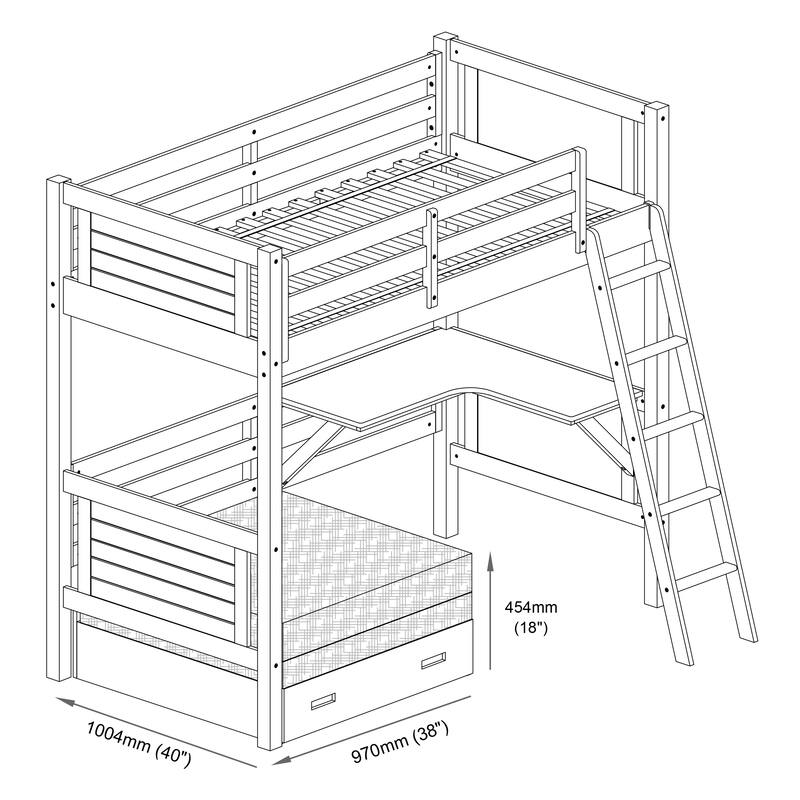 454mm
(18")

1004mm (40")

970mm (38")