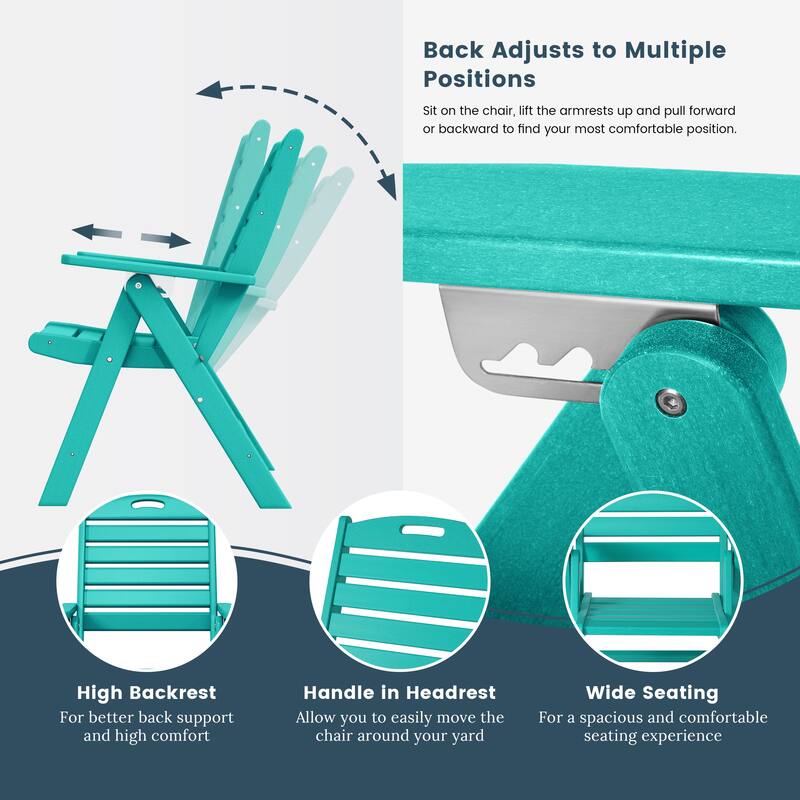 Back Adjusts to Multiple Positions

Sit on the chair, lift the armrests up and pull forward or backward to find your most comfortable position.

High Backrest
For better back support and high comfort

Handle in Headrest
Allow you to easily move the chair around your yard

Wide Seating
For a spacious and comfortable seating experience