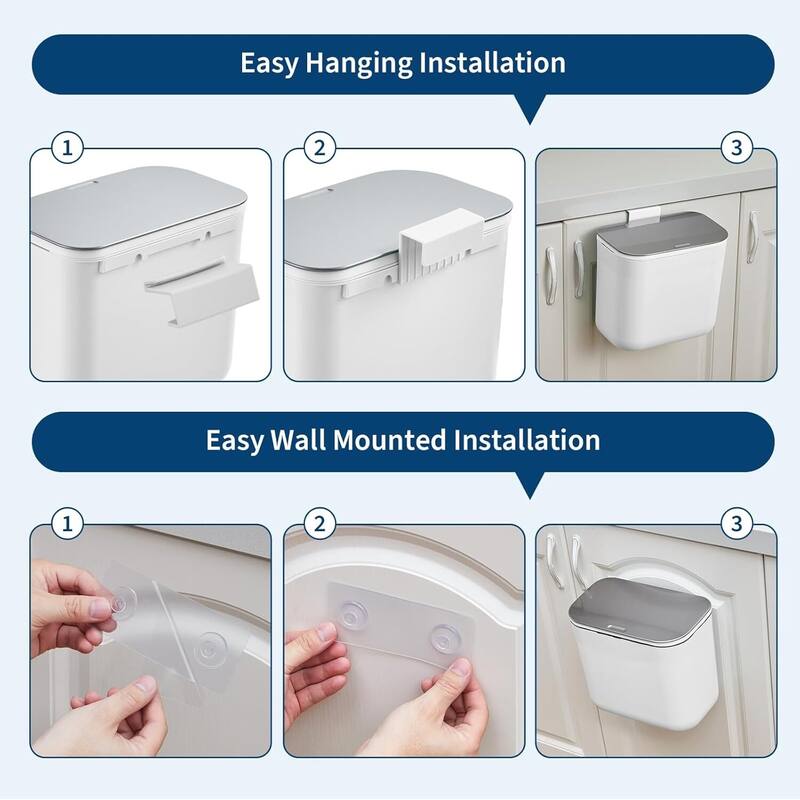 Easy Hanging Installation

1

2

3

Easy Wall Mounted Installation

1

2

3