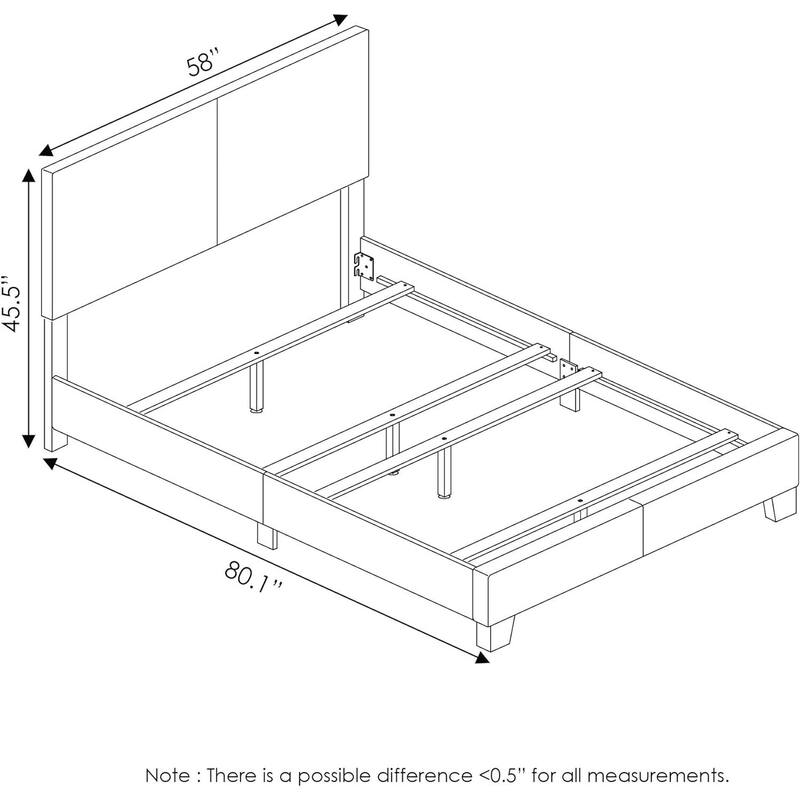 58"

45.5"

80.1"

Note : There is a possible difference <0.5" for all measurements.