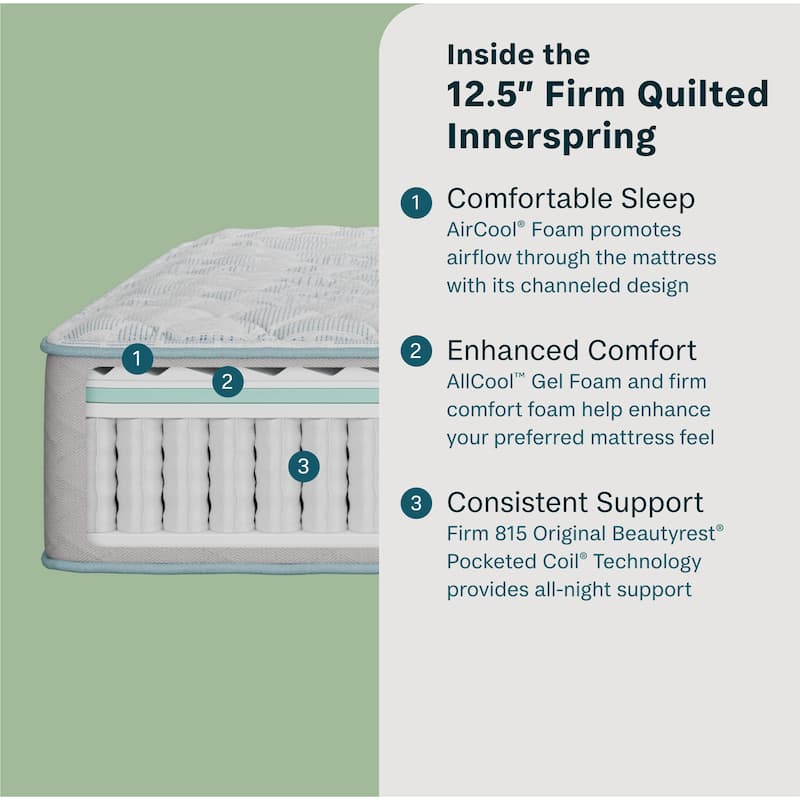 1

2

3

Inside the
12.5" Firm Quilted Innerspring

1 Comfortable Sleep
AirCool® Foam promotes airflow through the mattress with its channeled design

2 Enhanced Comfort
AllCool™ Gel Foam and firm comfort foam help enhance your preferred mattress feel

3 Consistent Support
Firm 815 Original Beautyrest® Pocketed Coil® Technology provides all-night support