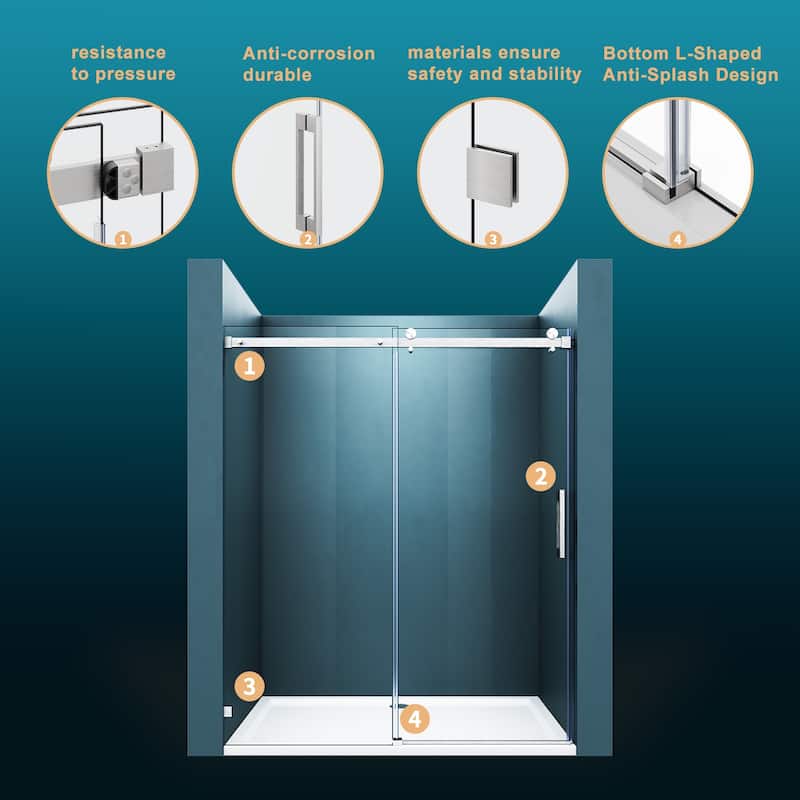 resistance to pressure

Anti-corrosion durable

materials ensure safety and stability

Bottom L-Shaped Anti-Splash Design

1

2

3

4

1

2

3

4