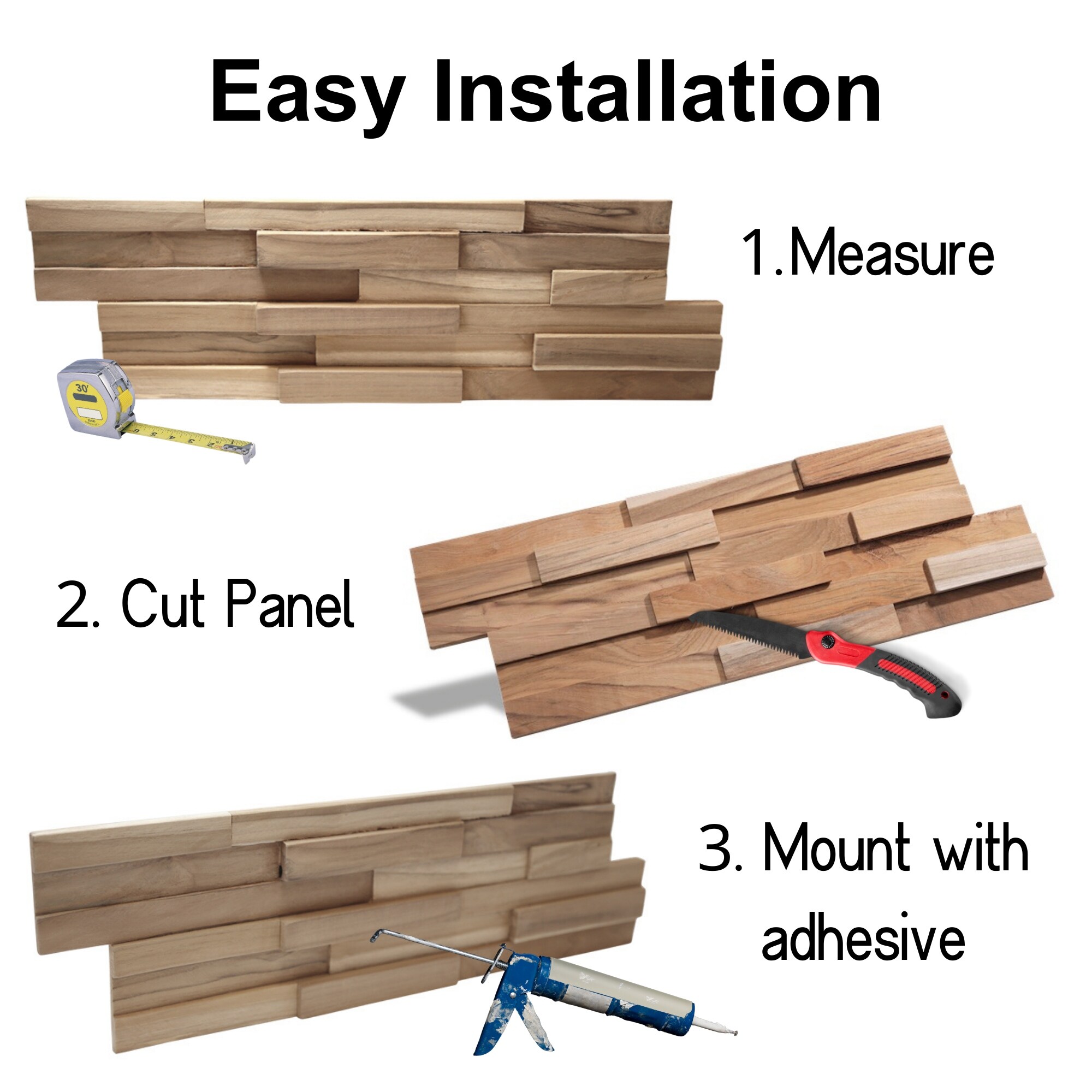 Easy Installation

1.Measure

30'

2. Cut Panel

3. Mount with adhesive