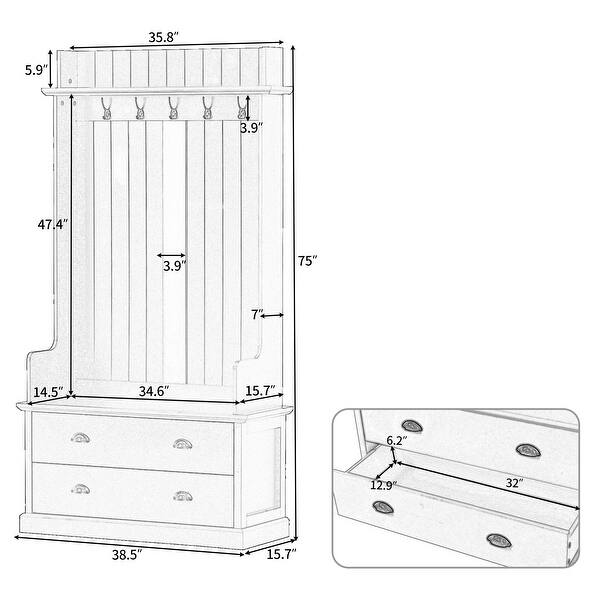 35.8″
5.9″
3.9″
47.4″
3.9″
75″
7″
14.5″
34.6″
15.7″
38.5″
15.7″
6.2″
12.9″
32″