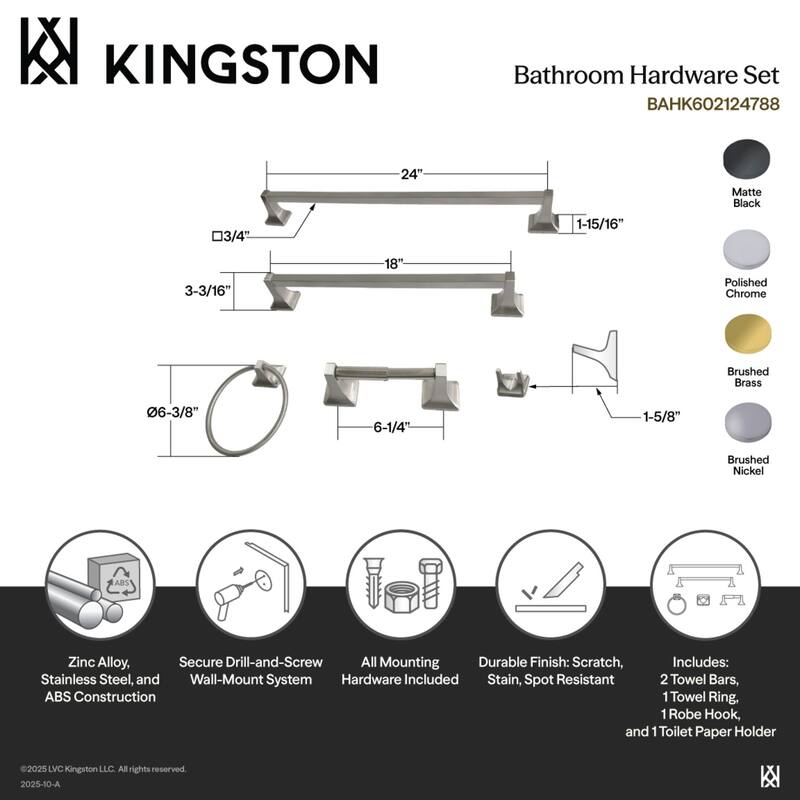 KINGSTON

Bathroom Hardware Set
BAHK602124788

24"
□3/4"
1-15/16"
18"
3-3/16"
Ø6-3/8"
6-1/4"
1-5/8"

Matte Black
Polished Chrome
Brushed Brass
Brushed Nickel

ABS

Zinc Alloy, Stainless Steel, and ABS Construction

Secure Drill-and-Screw Wall-Mount System

All Mounting Hardware Included

Durable Finish: Scratch, Stain, Spot Resistant

Includes: 2 Towel Bars, 1 Towel Ring, 1 Robe Hook, and 1 Toilet Paper Holder

©2025 LVC Kingston LLC. All rights reserved.
2025-10-A