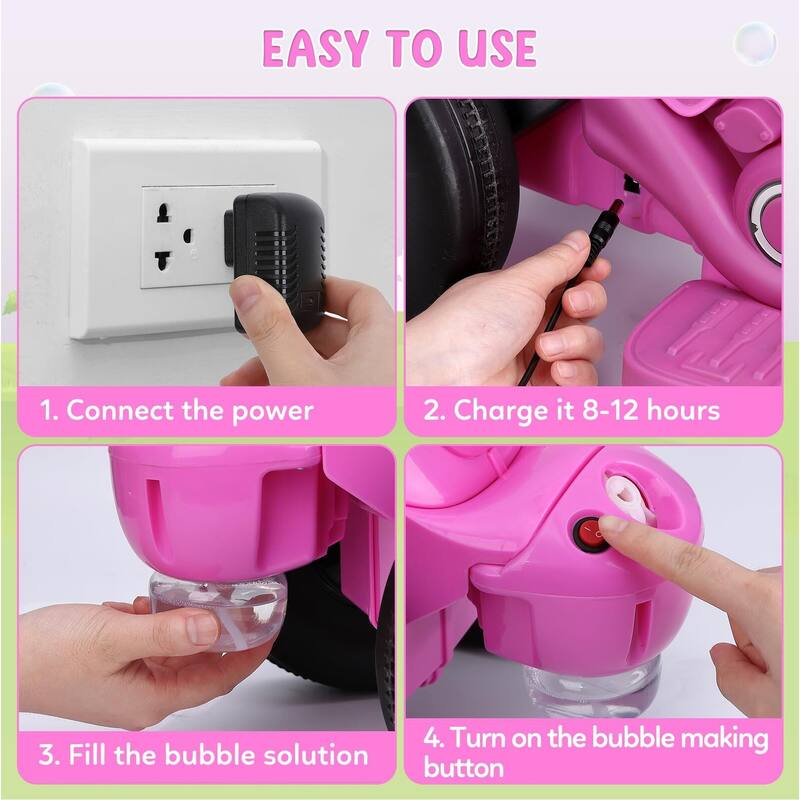 EASY TO USE

1. Connect the power

2. Charge it 8-12 hours

3. Fill the bubble solution

4. Turn on the bubble making button