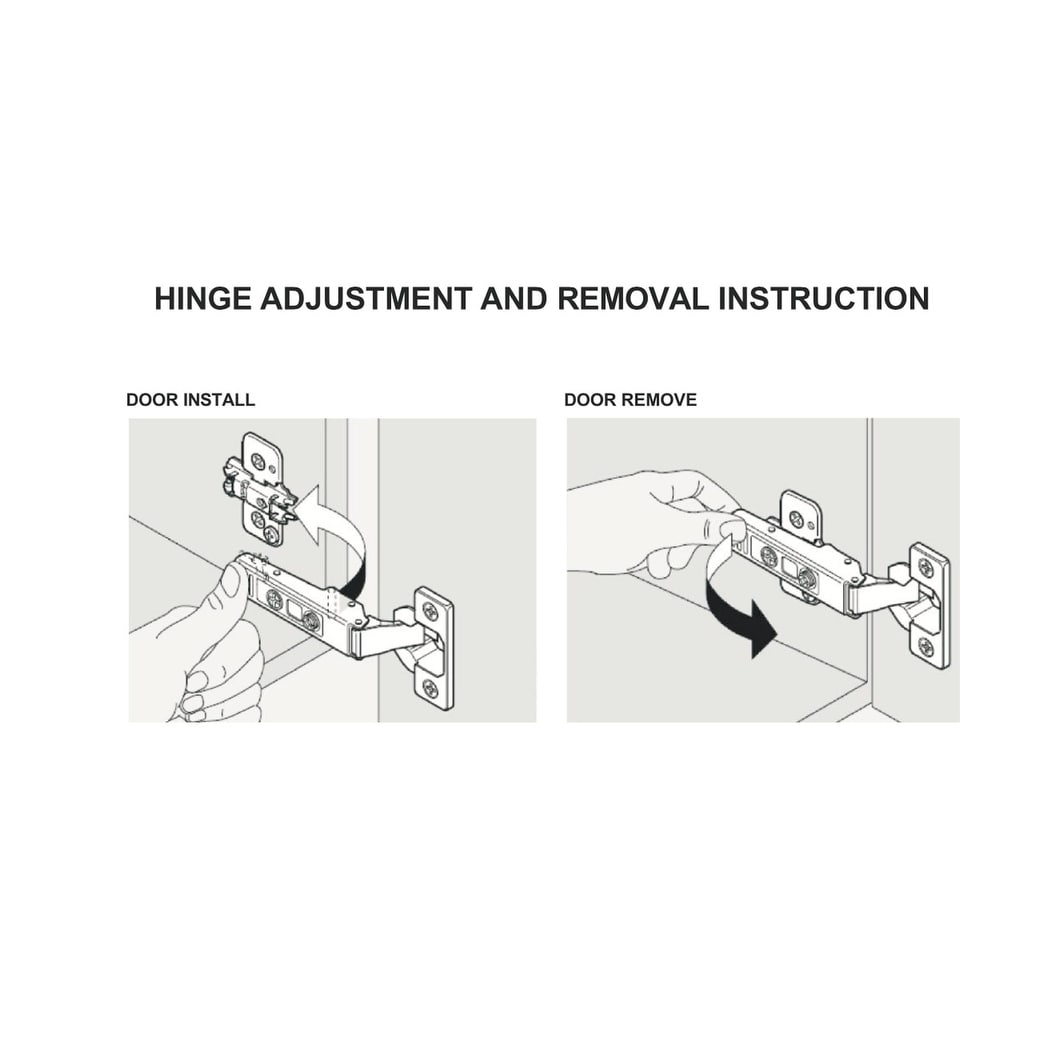 HINGE ADJUSTMENT AND REMOVAL INSTRUCTION

DOOR INSTALL

DOOR REMOVE