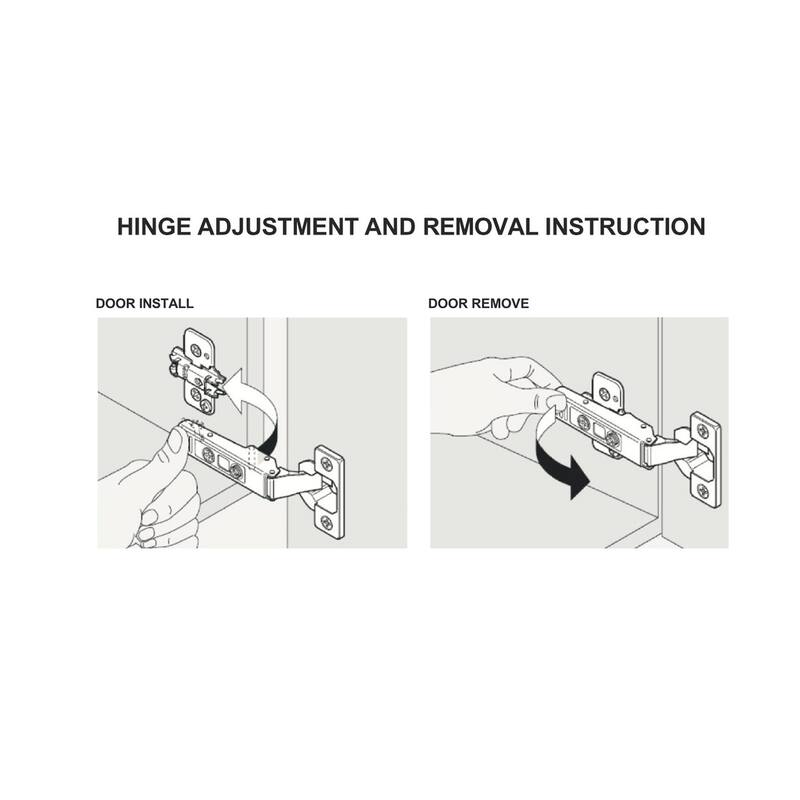 HINGE ADJUSTMENT AND REMOVAL INSTRUCTION

DOOR INSTALL

DOOR REMOVE