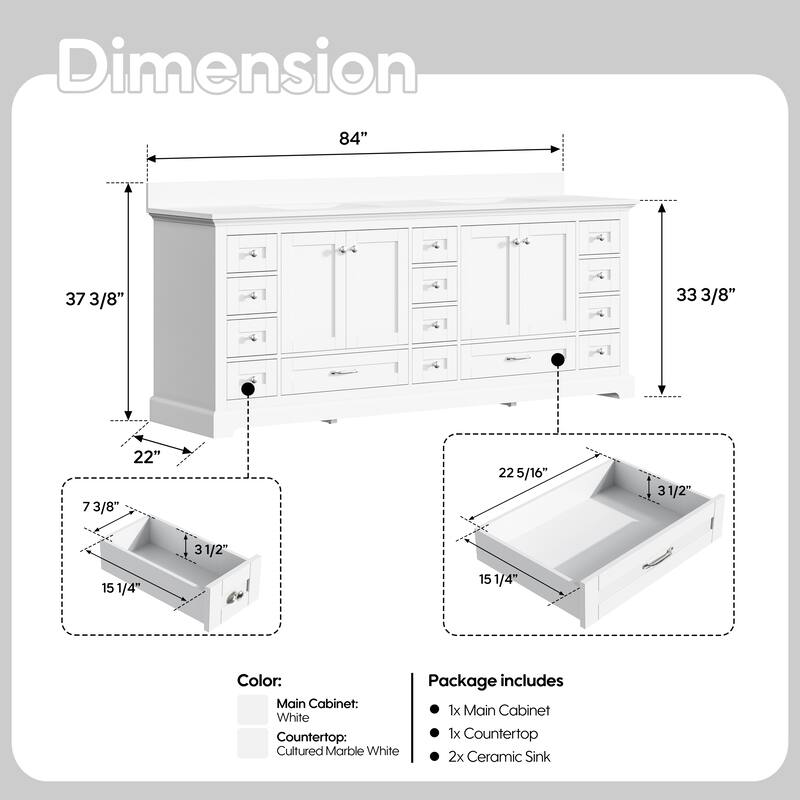 Dimension

84”

37 3/8”

33 3/8”

22”

7 3/8”

3 1/2”

15 1/4”

22 5/16”

3 1/2”

15 1/4”

Color:

Main Cabinet:
White

Countertop:
Cultured Marble White

Package includes

1x Main Cabinet

1x Countertop

2x Ceramic Sink