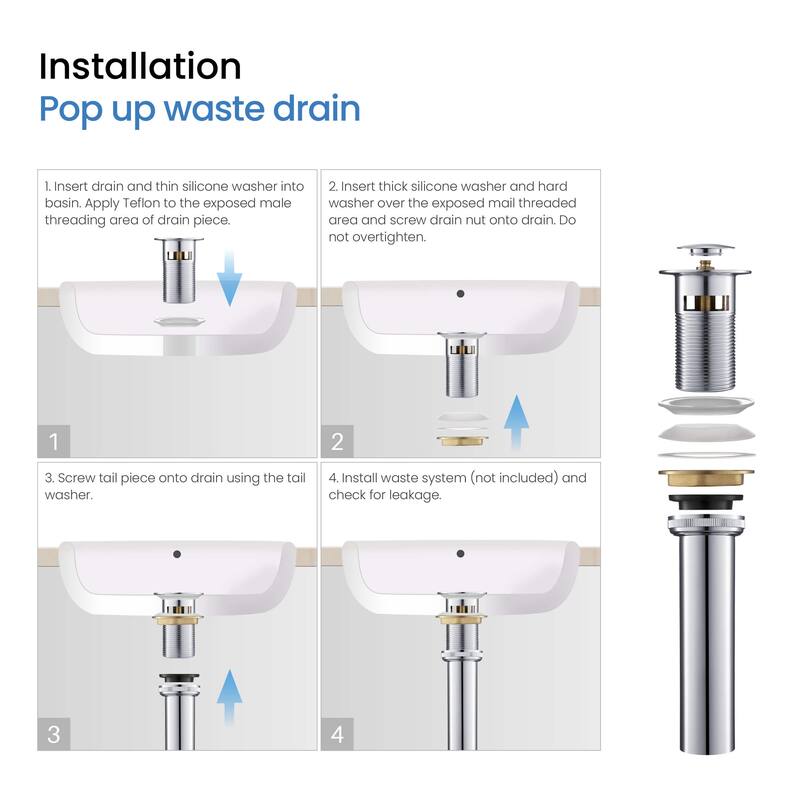 Installation
Pop up waste drain

1. Insert drain and thin silicone washer into basin. Apply Teflon to the exposed male threading area of drain piece.

1

2. Insert thick silicone washer and hard washer over the exposed mail threaded area and screw drain nut onto drain. Do not overtighten.

2

3. Screw tail piece onto drain using the tail washer.

3

4. Install waste system (not included) and check for leakage.

4