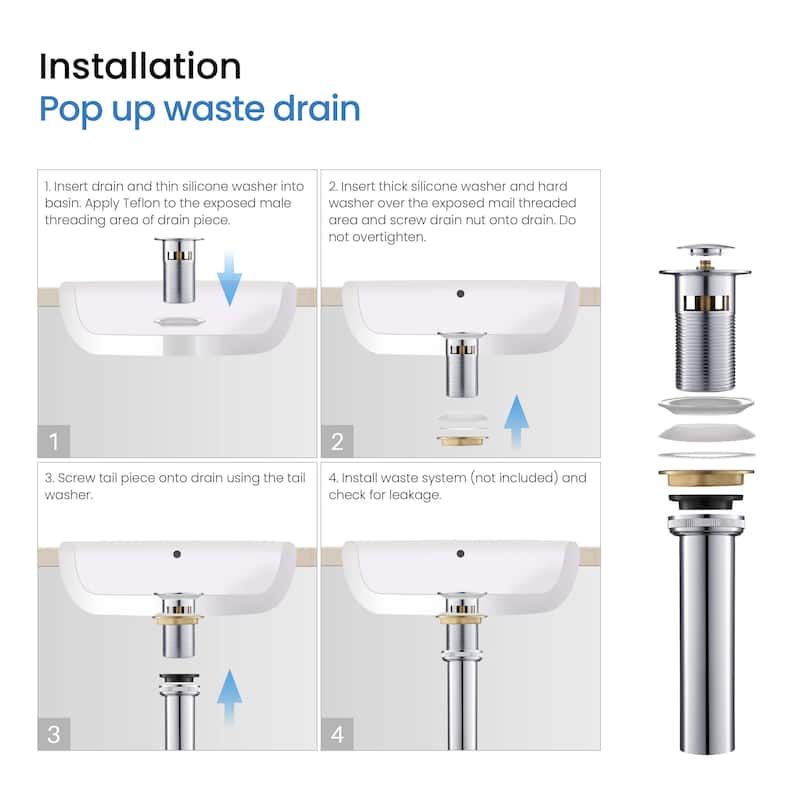 Installation
Pop up waste drain

1. Insert drain and thin silicone washer into basin. Apply Teflon to the exposed male threading area of drain piece.

1

2. Insert thick silicone washer and hard washer over the exposed mail threaded area and screw drain nut onto drain. Do not overtighten.

2

3. Screw tail piece onto drain using the tail washer.

3

4. Install waste system (not included) and check for leakage.

4