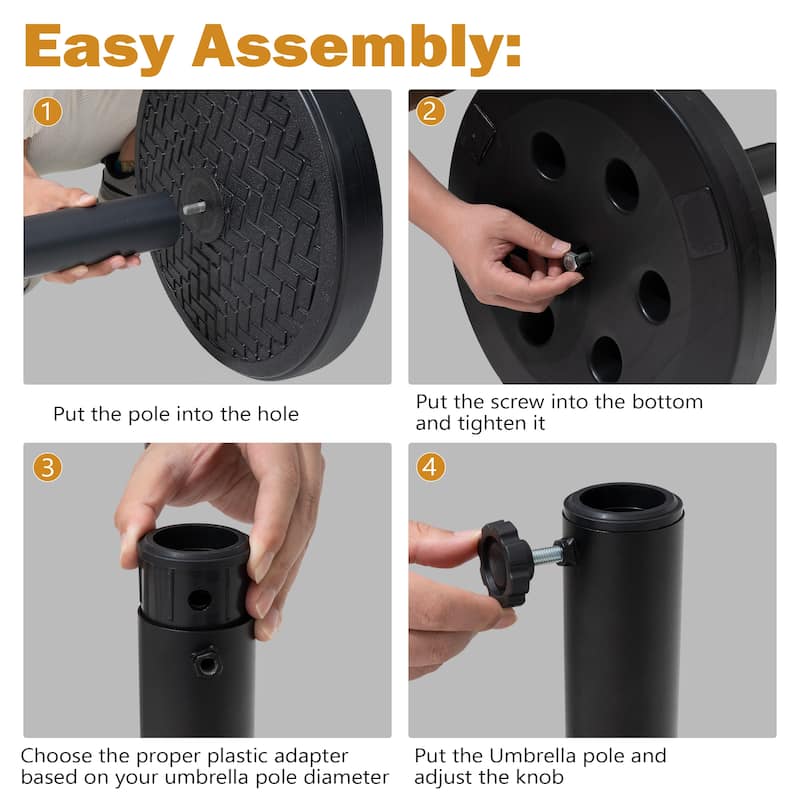 Easy Assembly:

1

Put the pole into the hole

2

Put the screw into the bottom and tighten it

3

Choose the proper plastic adapter based on your umbrella pole diameter

4

Put the Umbrella pole and adjust the knob